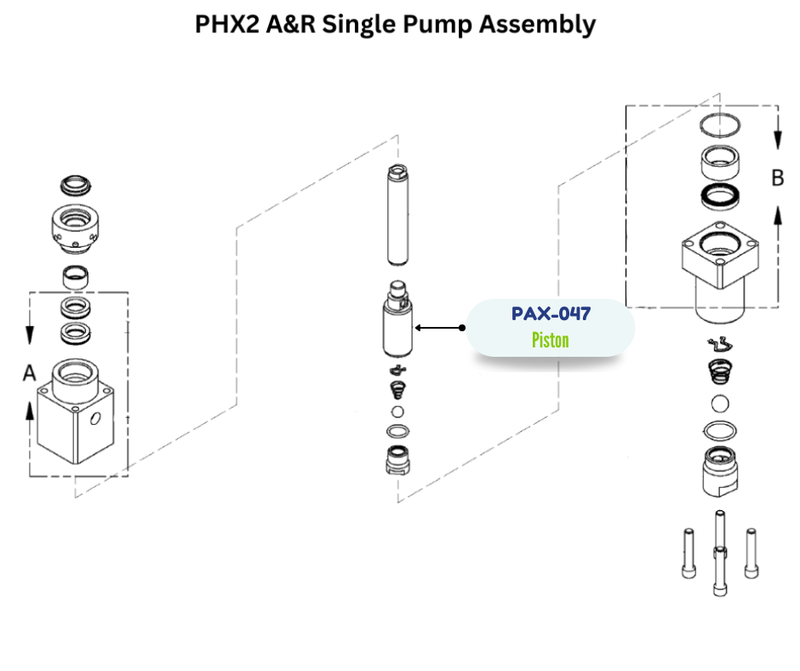 PHX2 A&R Single Pump Assembly

A

PAX-047
Piston

B