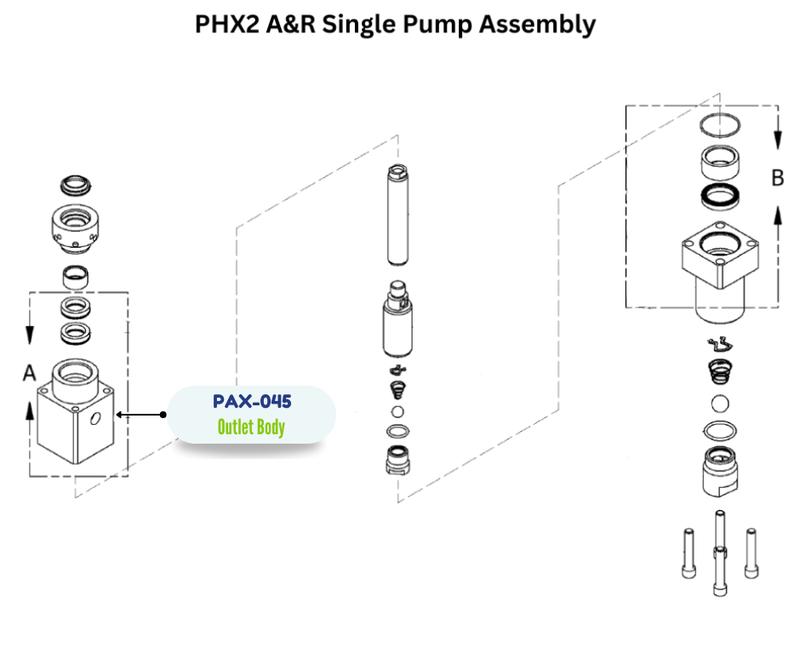 PHX2 A&R Single Pump Assembly

A

PAX-045
Outlet Body

B