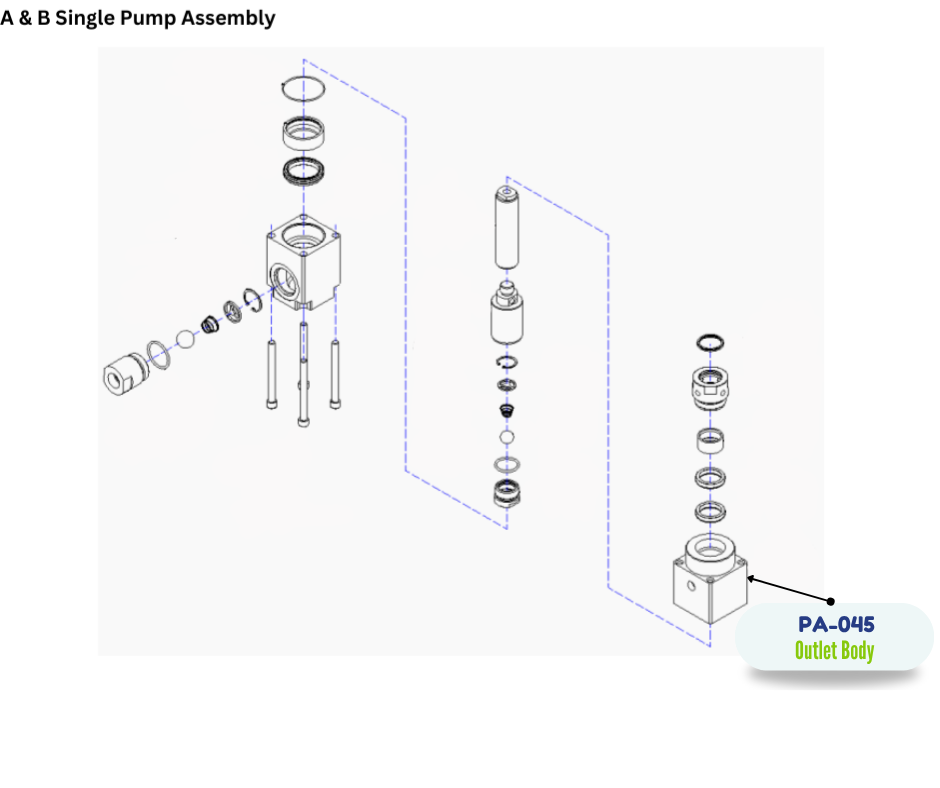 A & B Single Pump Assembly

PA-045
Outlet Body