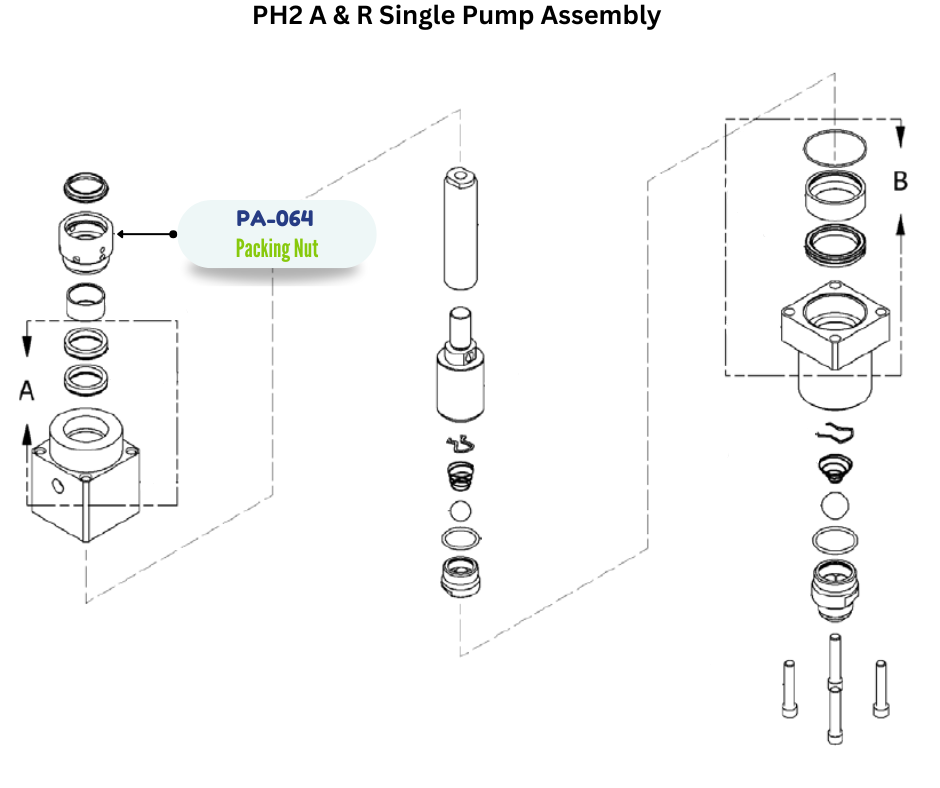 PH2 A & R Single Pump Assembly

PA-064
Packing Nut

A

B