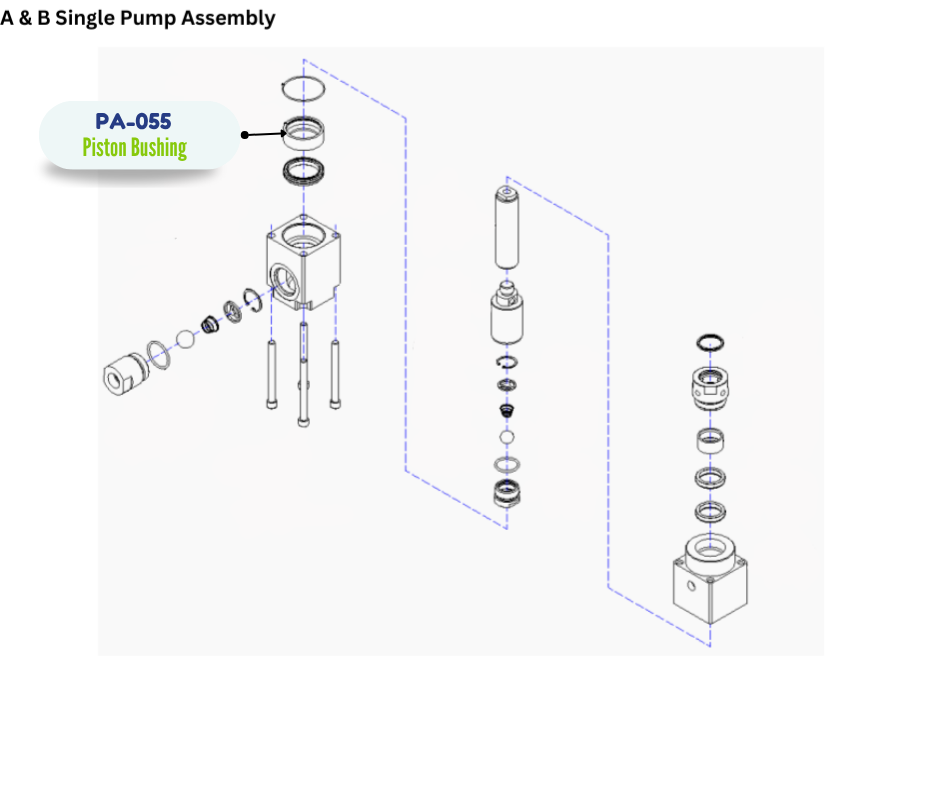 A & B Single Pump Assembly

PA-055
Piston Bushing