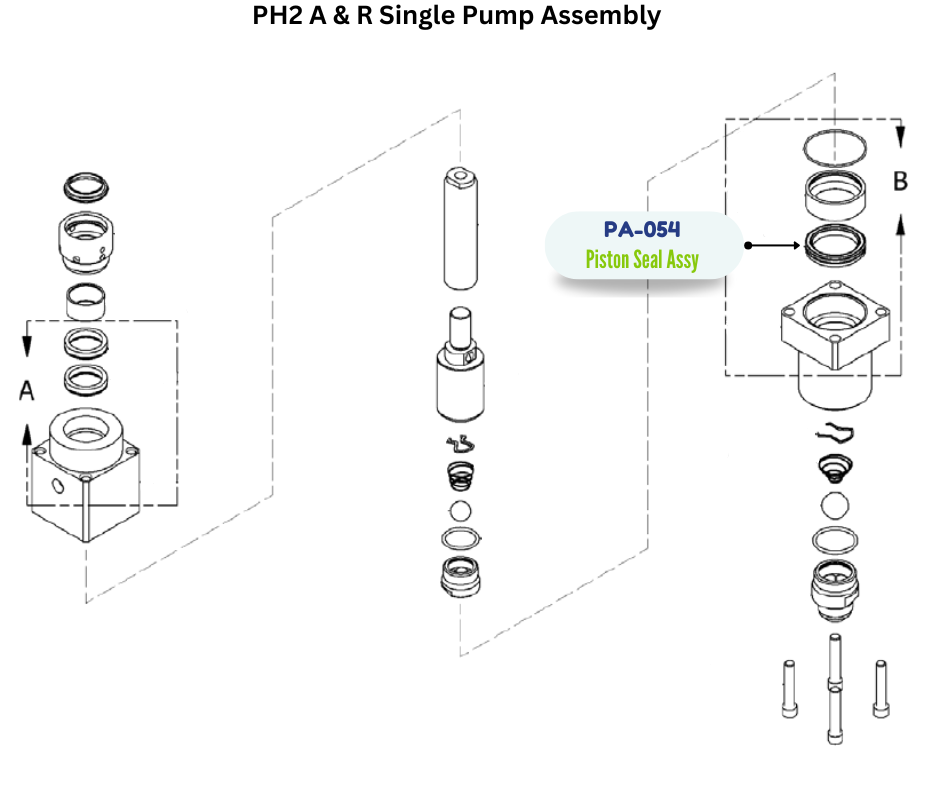 PH2 A & R Single Pump Assembly

A

PA-054
Piston Seal Assy

B