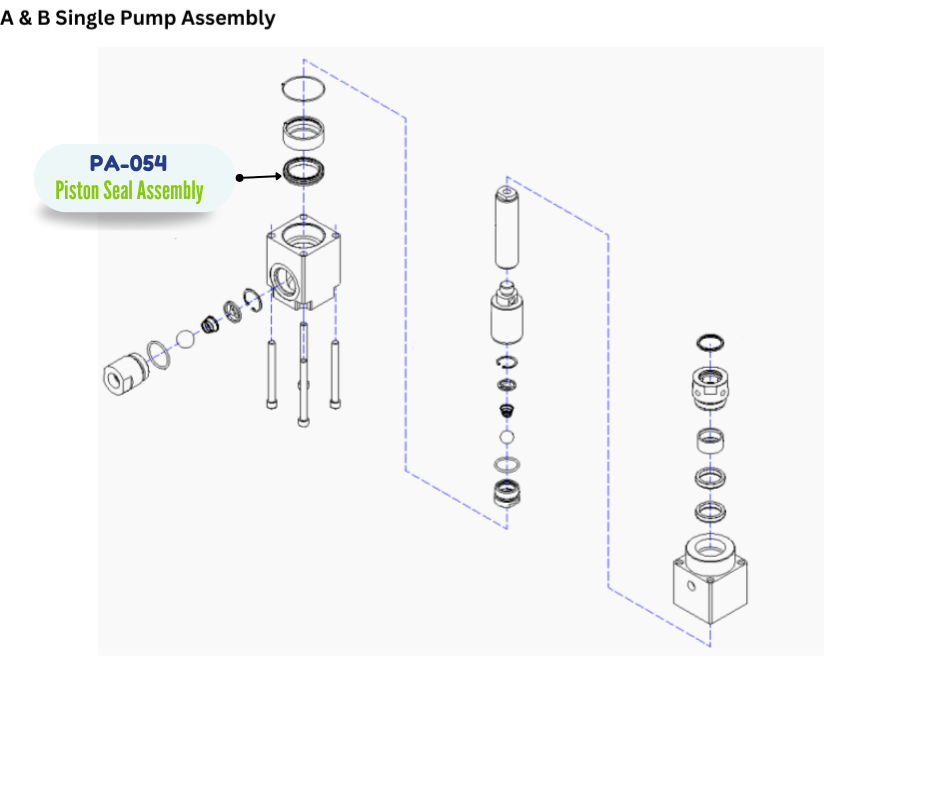 A & B Single Pump Assembly

PA-054
Piston Seal Assembly