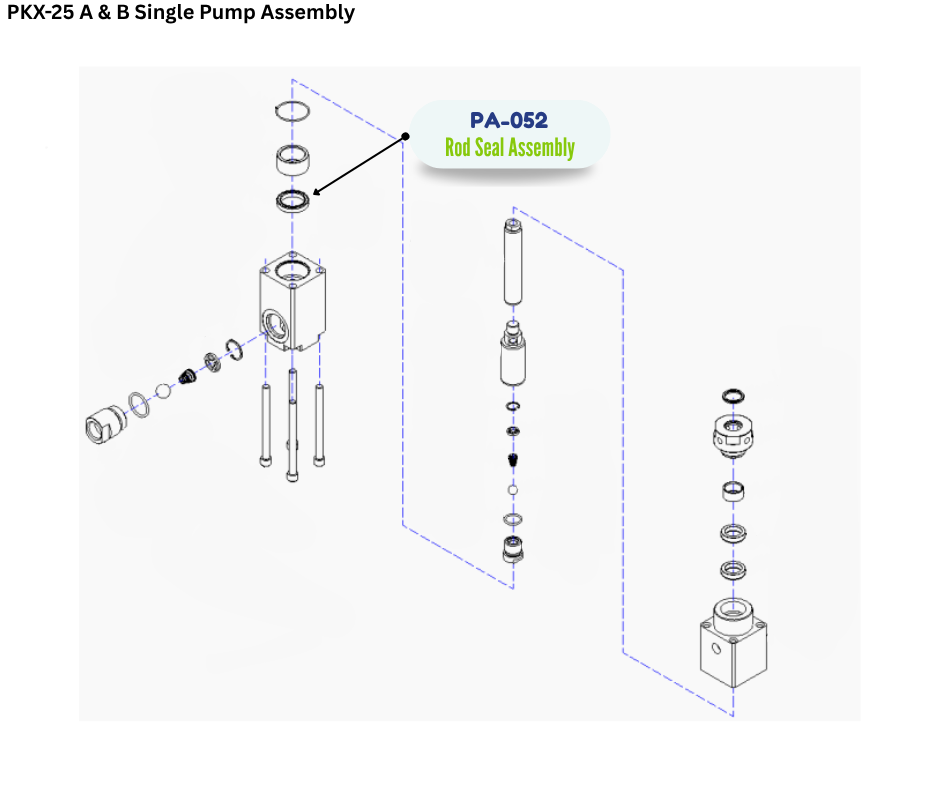 PKX-25 A & B Single Pump Assembly

PA-052
Rod Seal Assembly