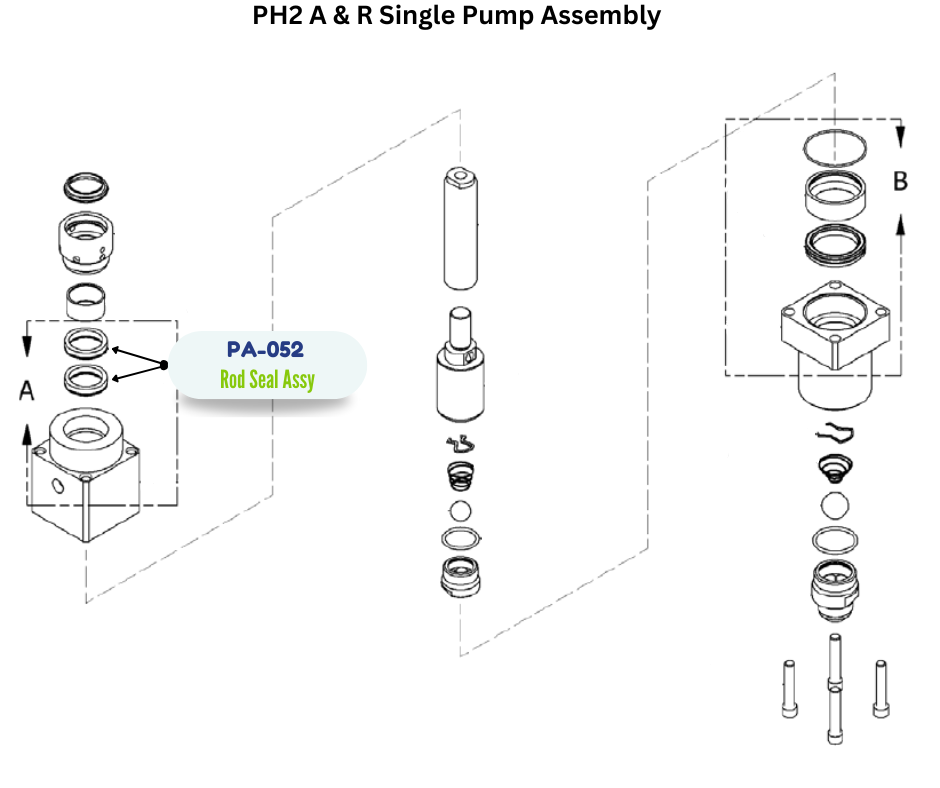 PH2 A & R Single Pump Assembly

A

PA-052
Rod Seal Assy

B