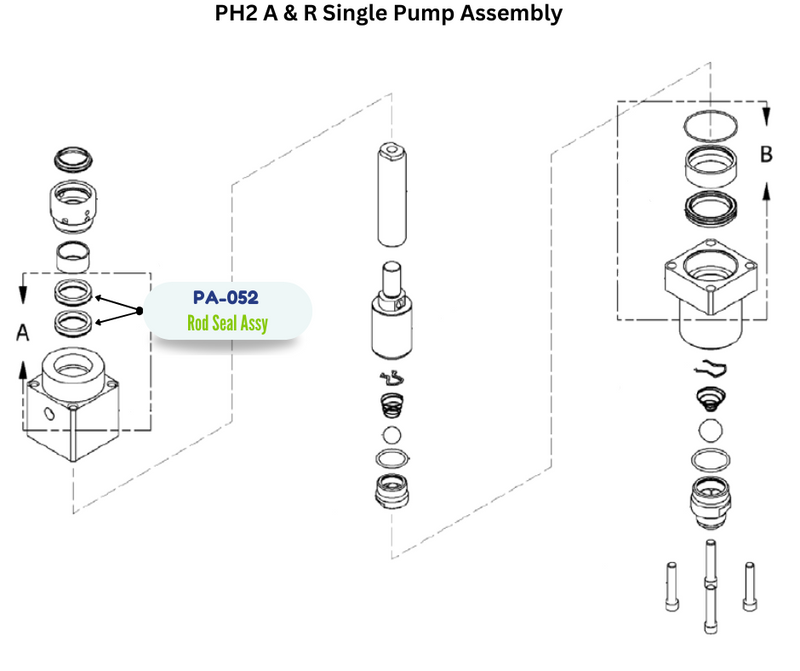 PH2 A & R Single Pump Assembly

A

PA-052
Rod Seal Assy

B