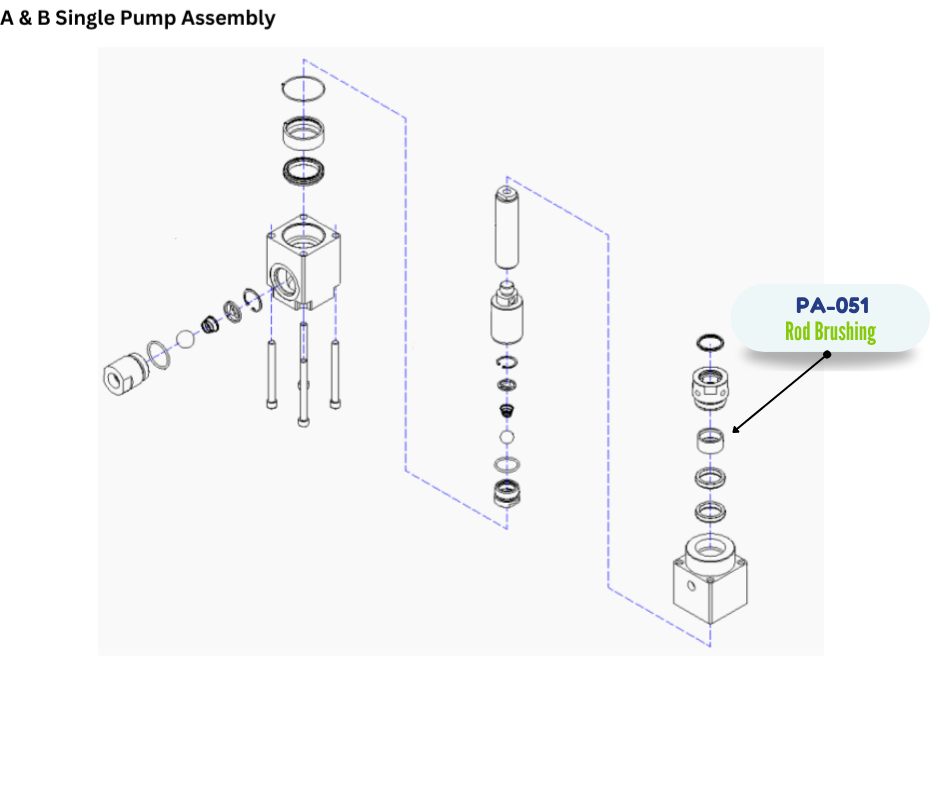 A & B Single Pump Assembly

PA-051
Rod Brushing