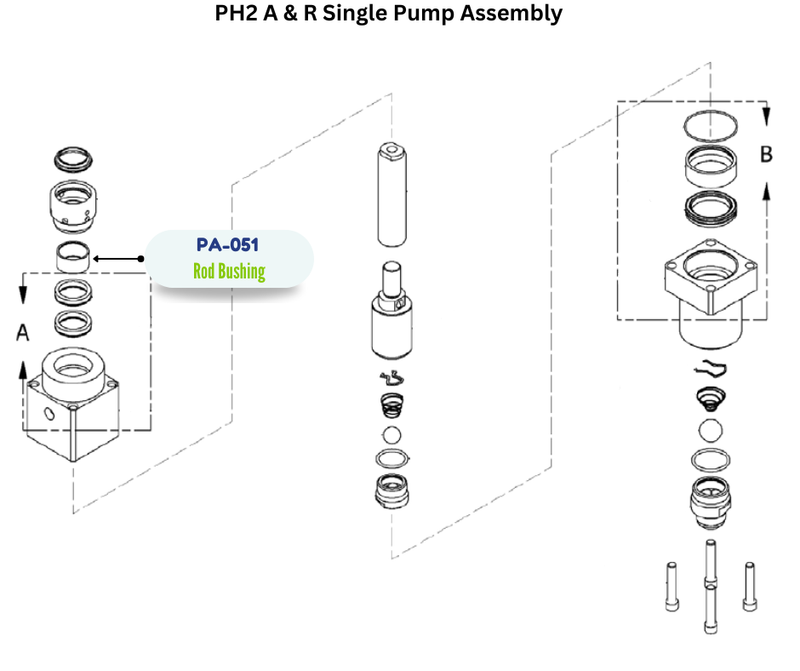 PH2 A & R Single Pump Assembly

PA-051
Rod Bushing

A

B