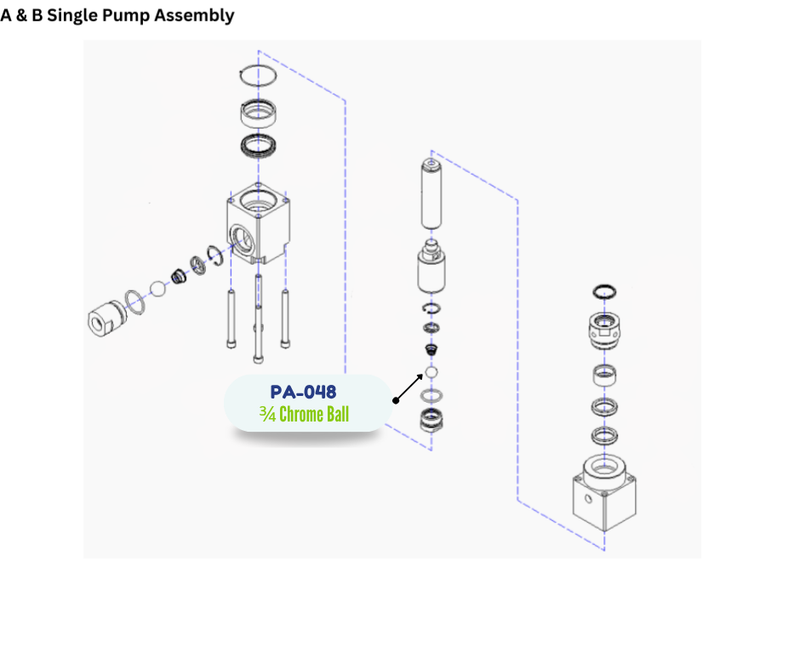 A & B Single Pump Assembly

PA-048
¾ Chrome Ball