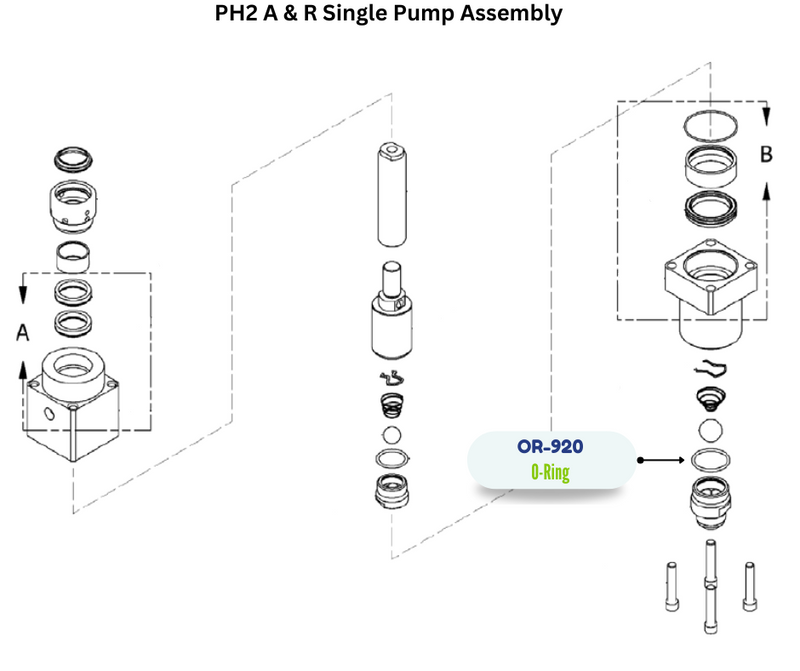 PH2 A & R Single Pump Assembly

A

B

OR-920
O-Ring