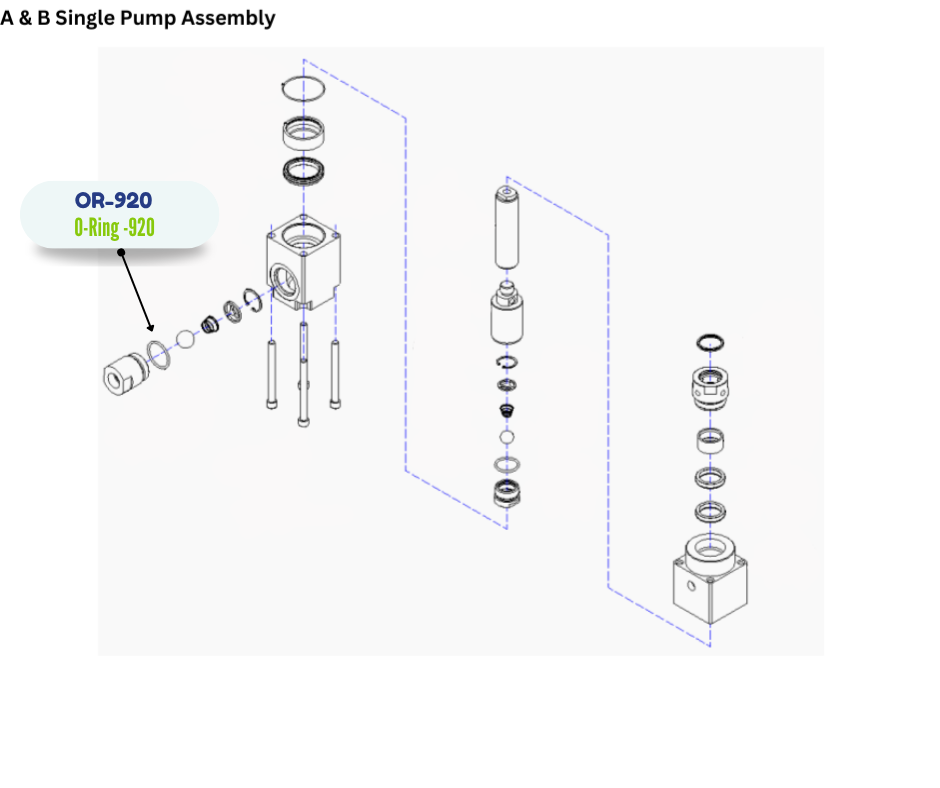 A & B Single Pump Assembly

OR-920
O-Ring -920