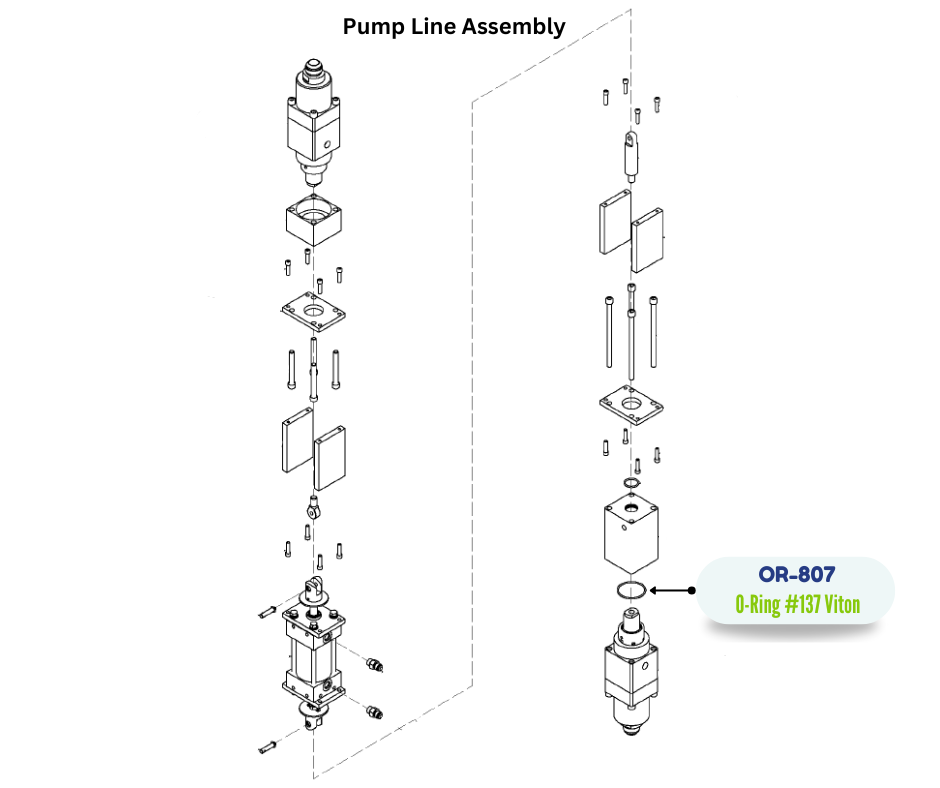 Pump Line Assembly

OR-807
O-Ring #137 Viton