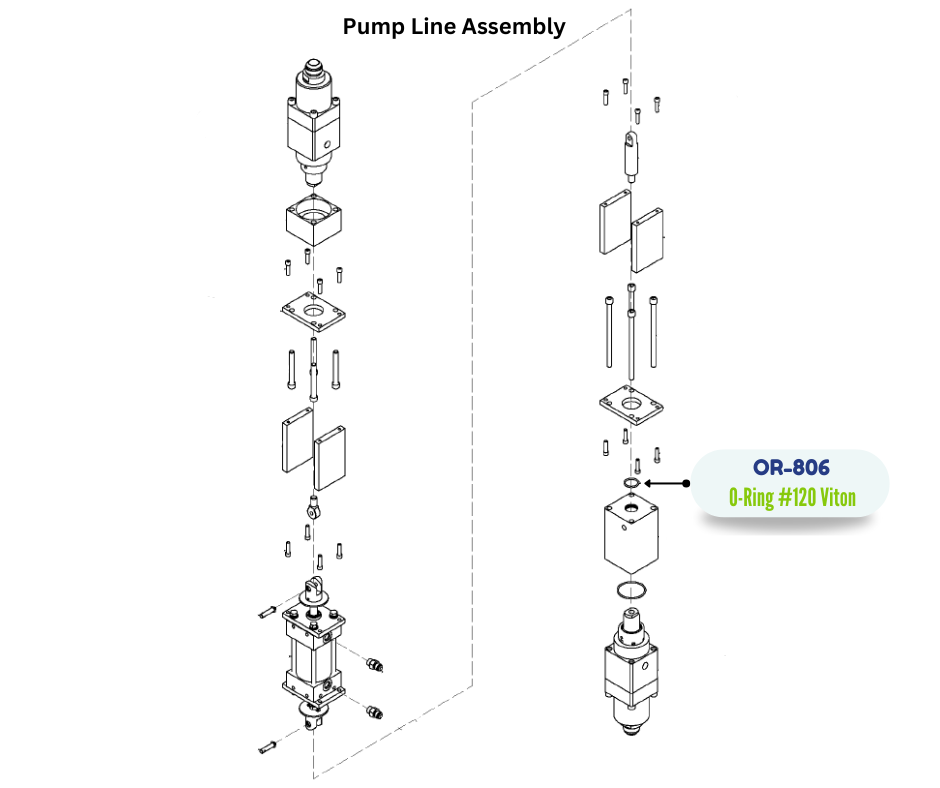 Pump Line Assembly

OR-806
O-Ring #120 Viton