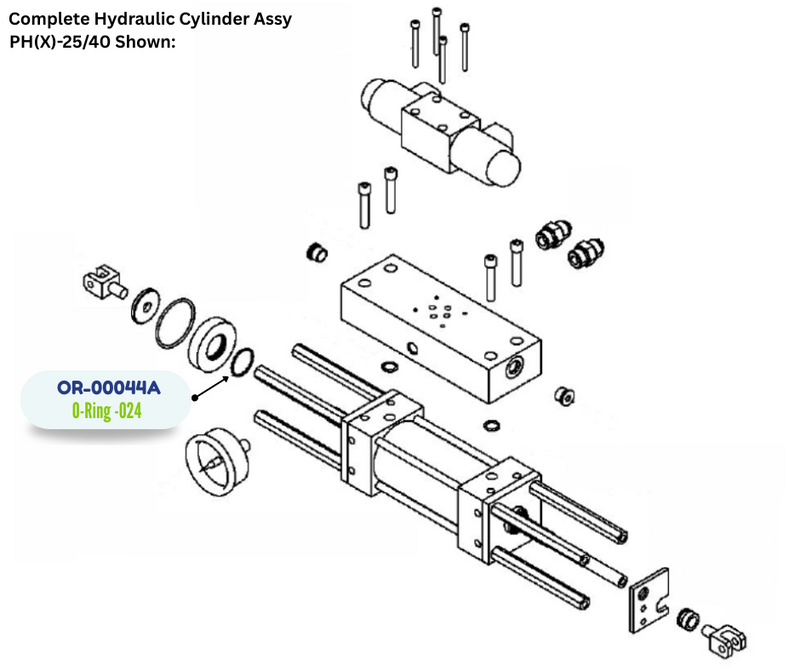 Complete Hydraulic Cylinder Assy
PH(X)-25/40 Shown:

OR-00044A
O-Ring -024