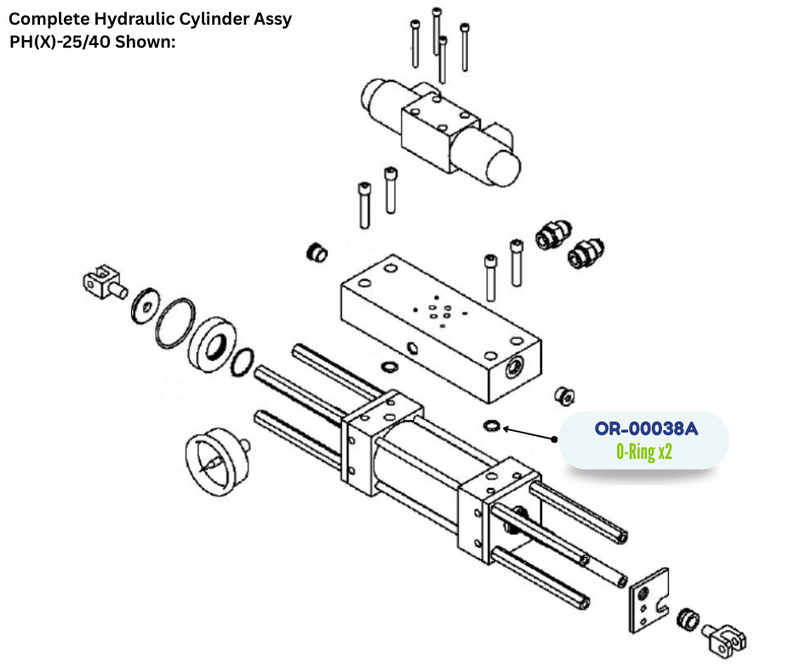 Complete Hydraulic Cylinder Assy
PH(X)-25/40 Shown:

OR-00038A
O-Ring x2