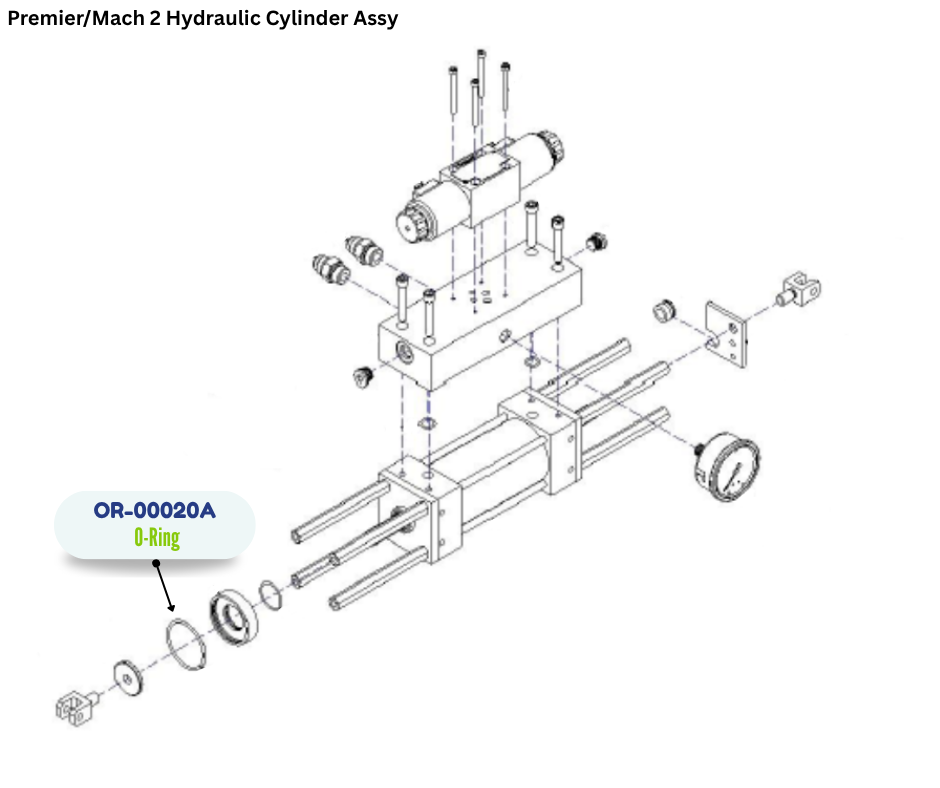 Premier/Mach 2 Hydraulic Cylinder Assy

OR-00020A
O-Ring