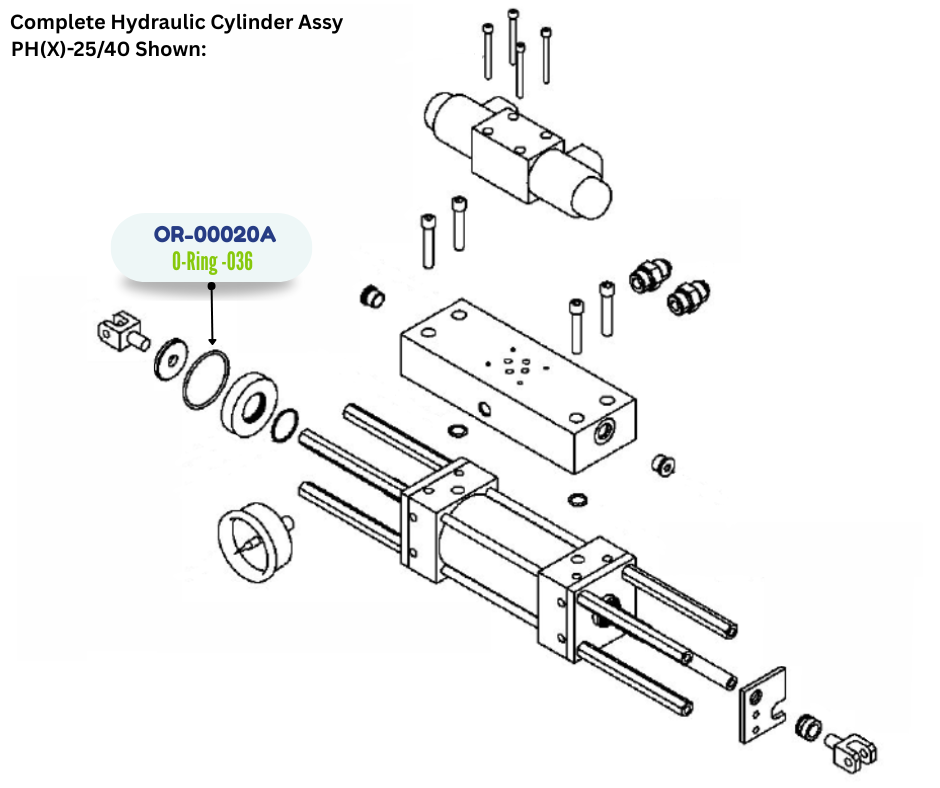 Complete Hydraulic Cylinder Assy
PH(X)-25/40 Shown:

OR-00020A
O-Ring -036