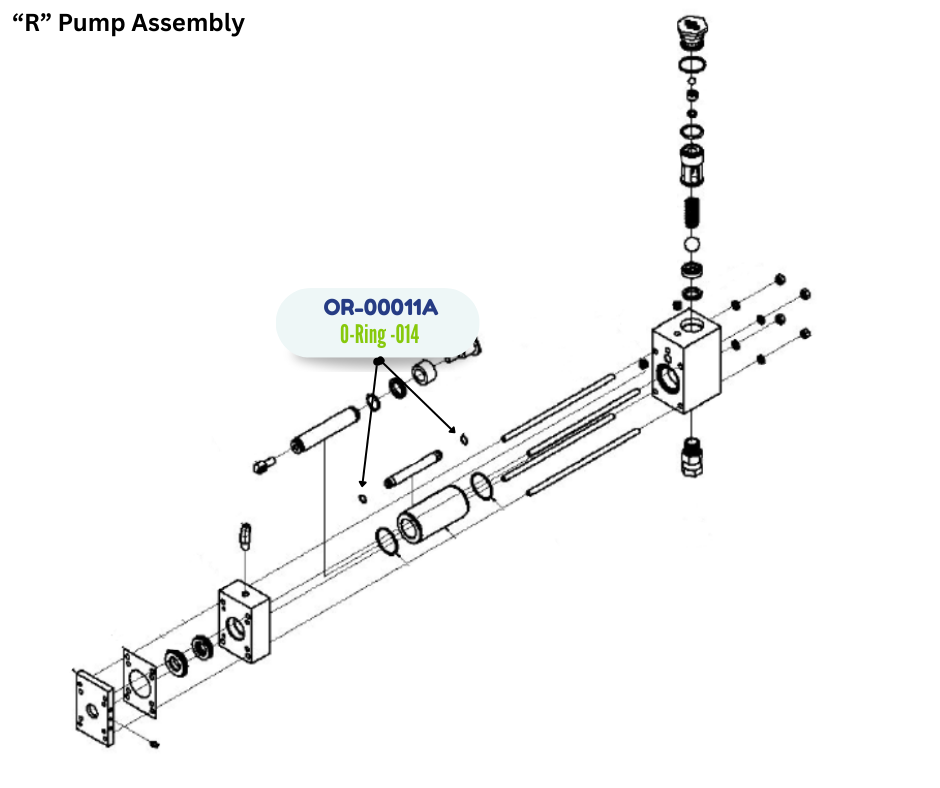 “R” Pump Assembly

OR-00011A
O-Ring -014