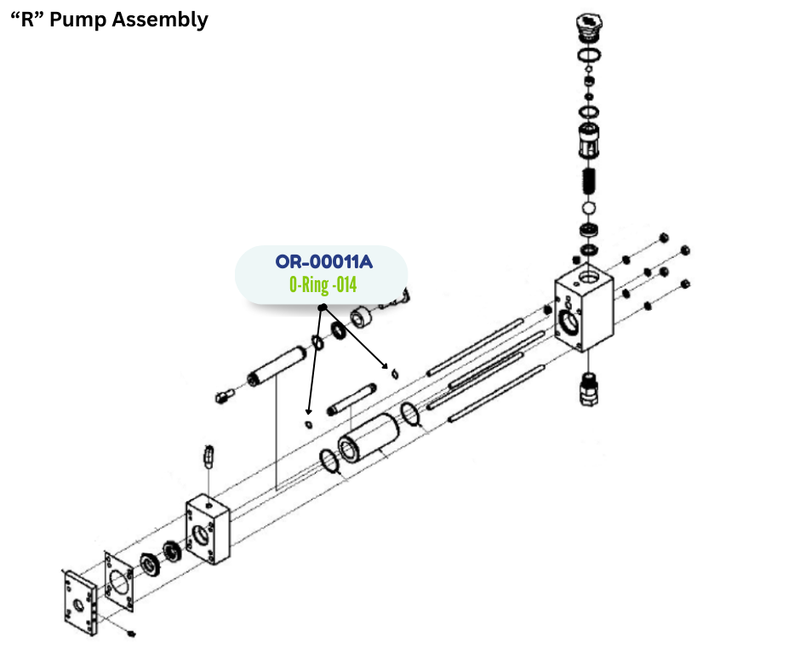 “R” Pump Assembly

OR-00011A
O-Ring -014