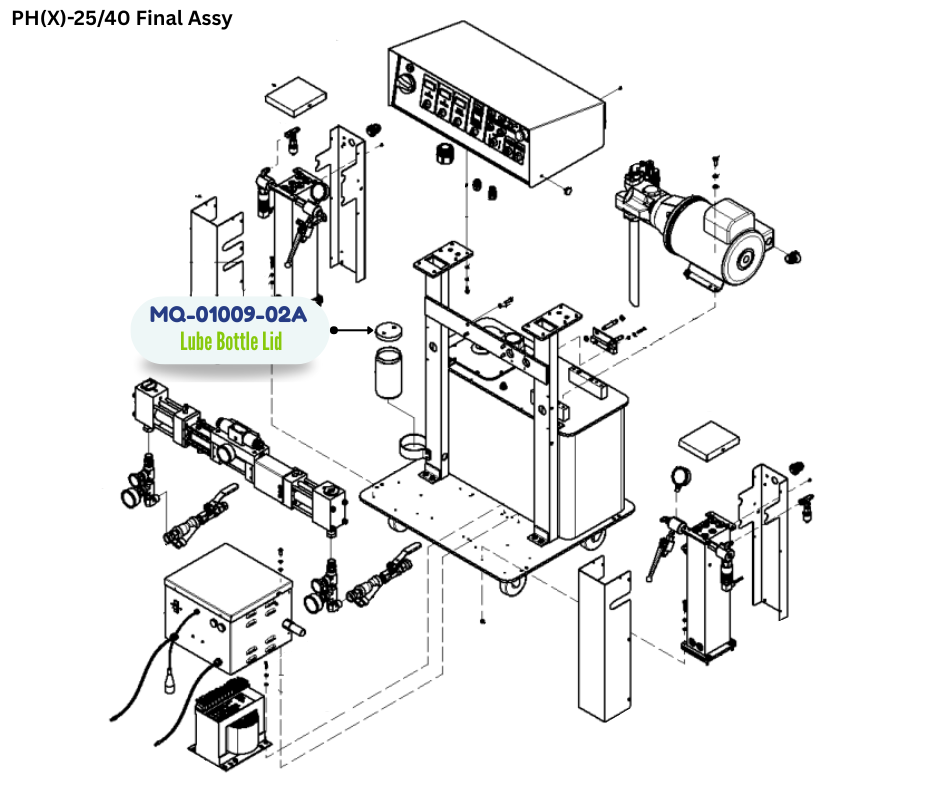 PH(X)-25/40 Final Assy

MQ-01009-02A
Lube Bottle Lid