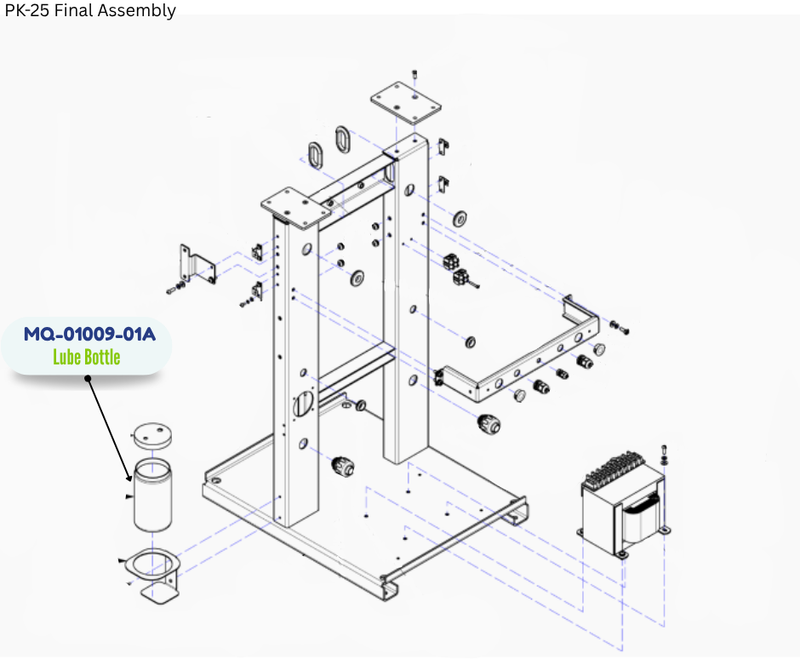 PK-25 Final Assembly

MQ-01009-01A
Lube Bottle