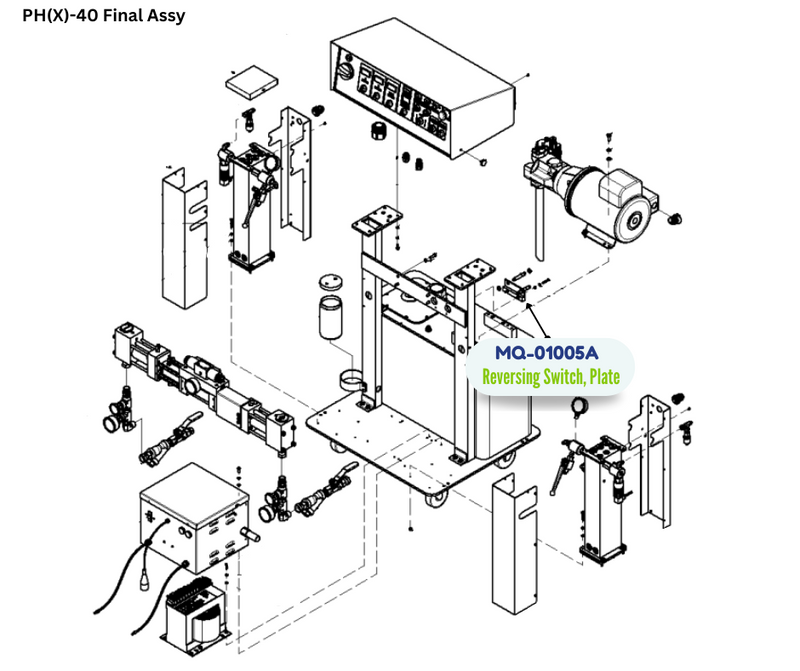 PH(X)-40 Final Assy

MQ-01005A
Reversing Switch, Plate