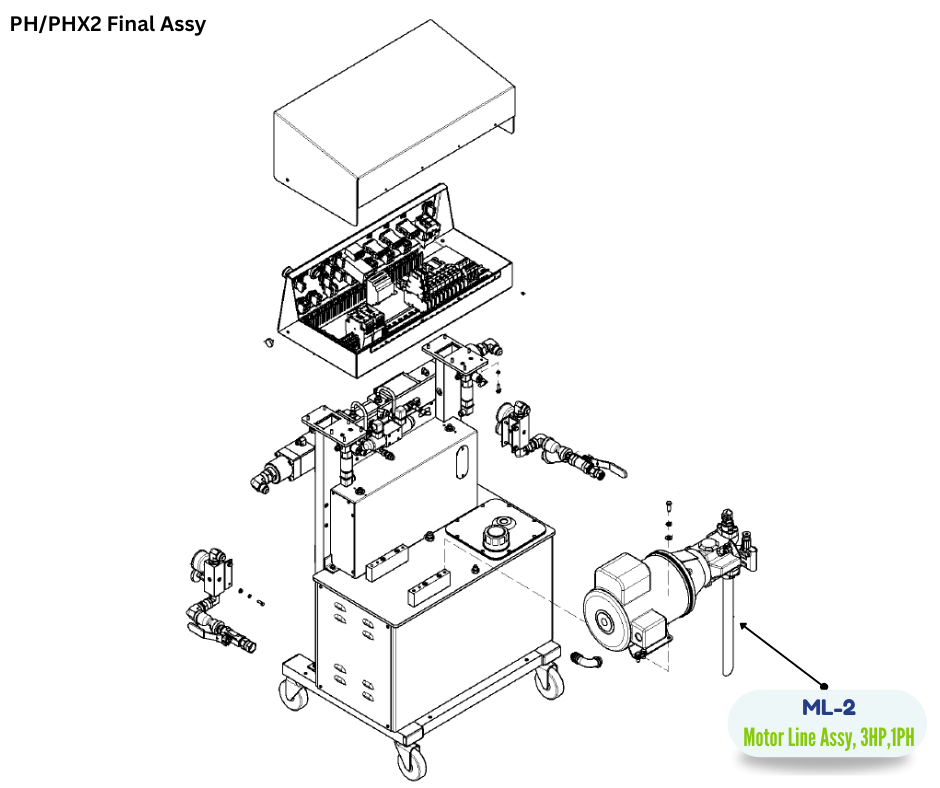 PH/PHX2 Final Assy

ML-2
Motor Line Assy, 3HP,1PH