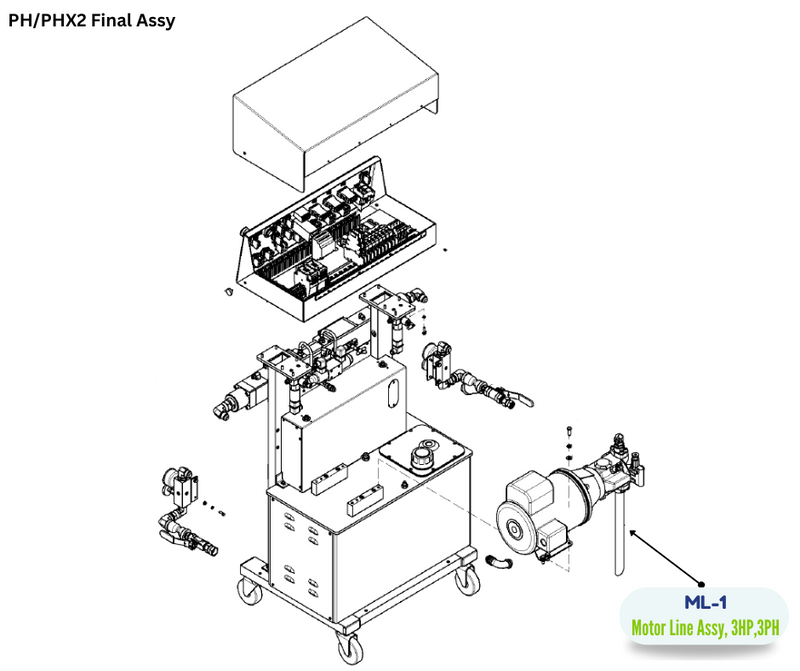 PH/PHX2 Final Assy

ML-1
Motor Line Assy, 3HP,3PH