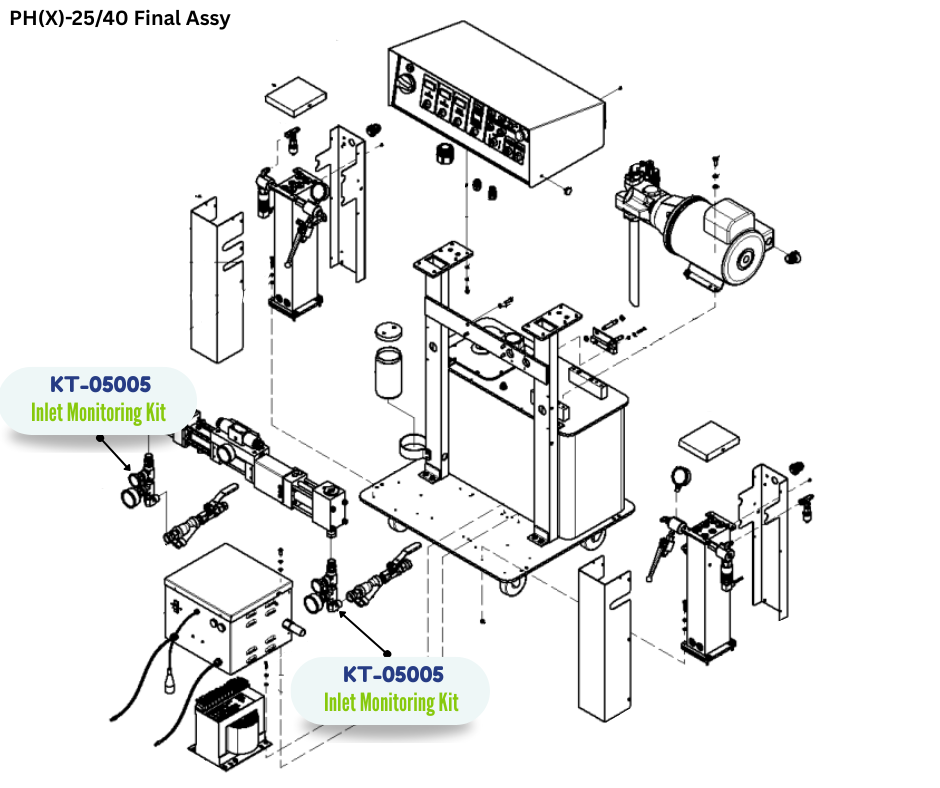 PH(X)-25/40 Final Assy

KT-05005
Inlet Monitoring Kit

KT-05005
Inlet Monitoring Kit