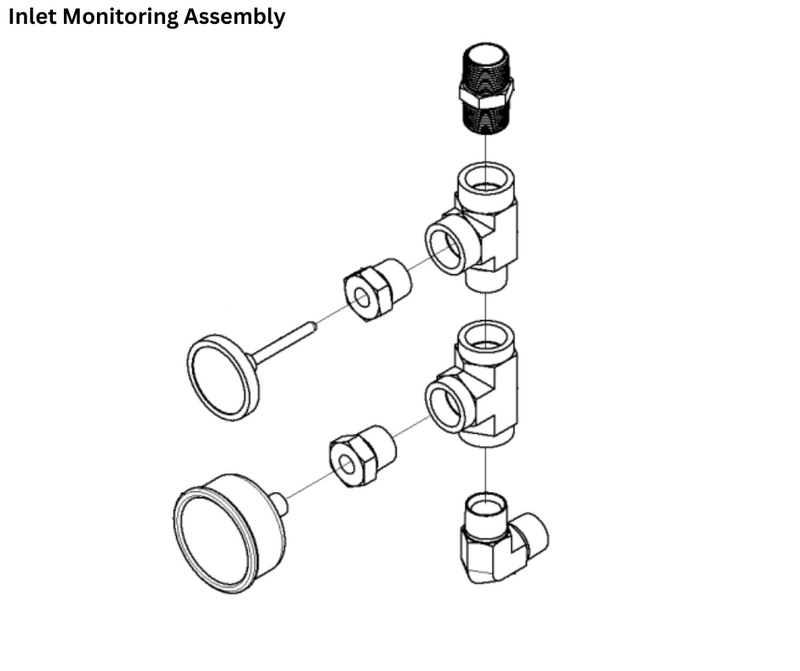 Inlet Monitoring Assembly