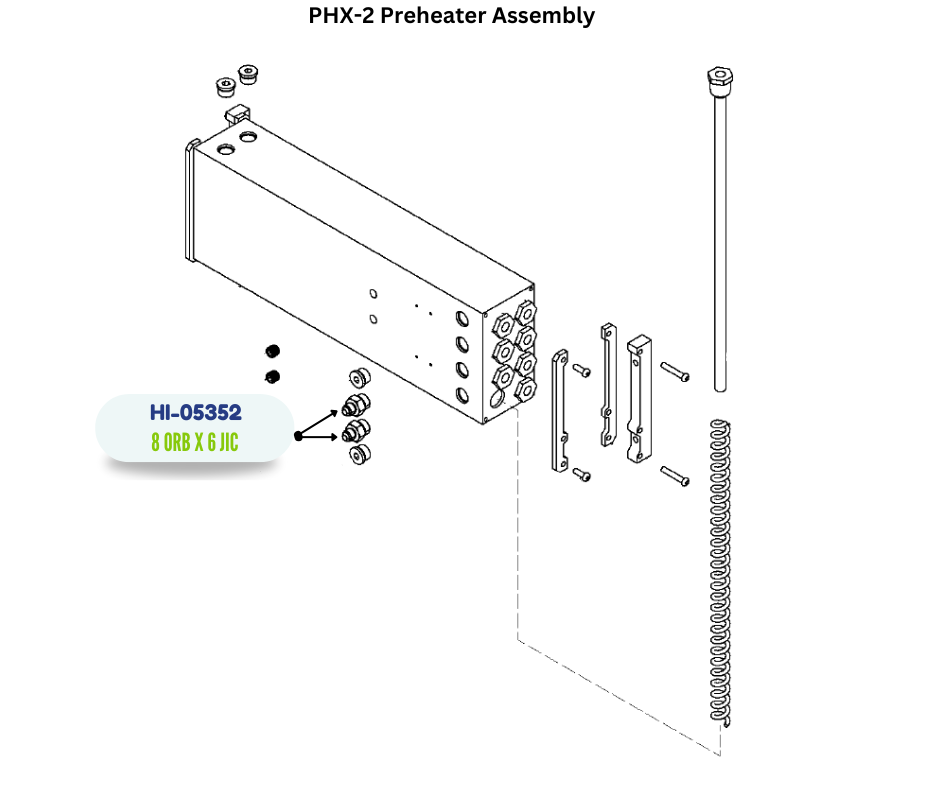 PHX-2 Preheater Assembly

HI-05352
8 ORB X 6 JIC