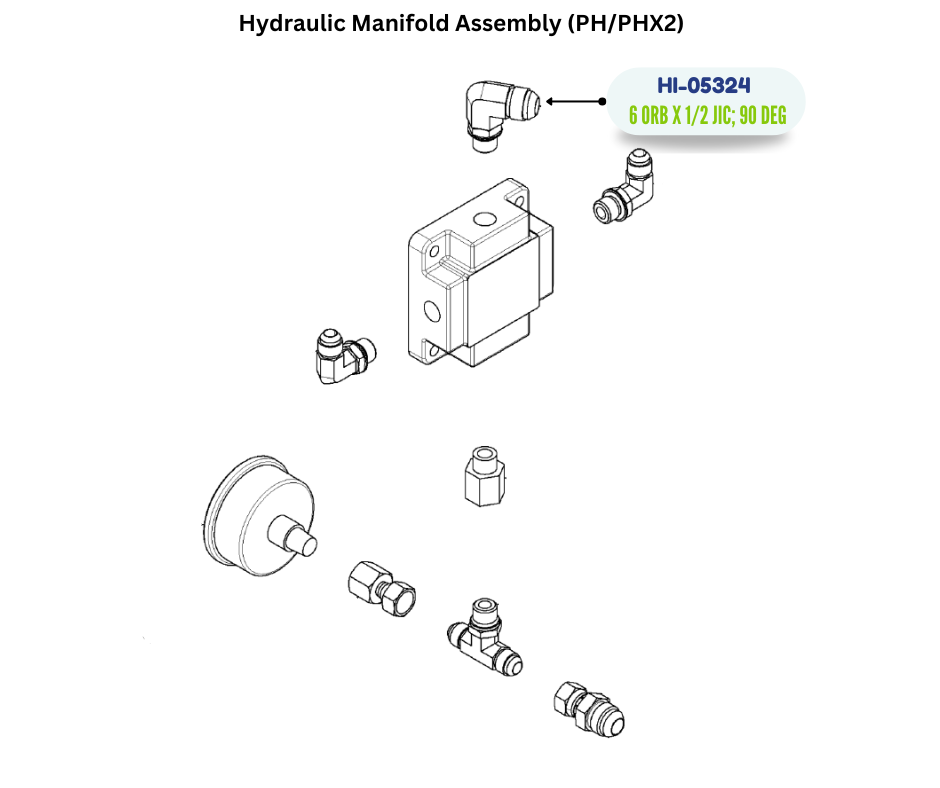 Hydraulic Manifold Assembly (PH/PHX2)

HI-05324
6 ORB X 1/2 JIC; 90 DEG