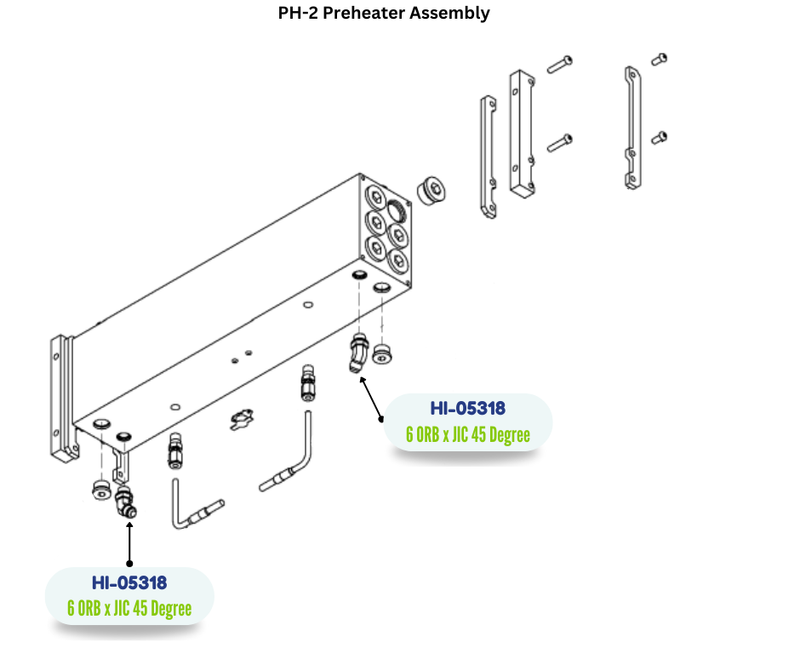 PH-2 Preheater Assembly

HI-05318
6 ORB x JIC 45 Degree

HI-05318
6 ORB x JIC 45 Degree