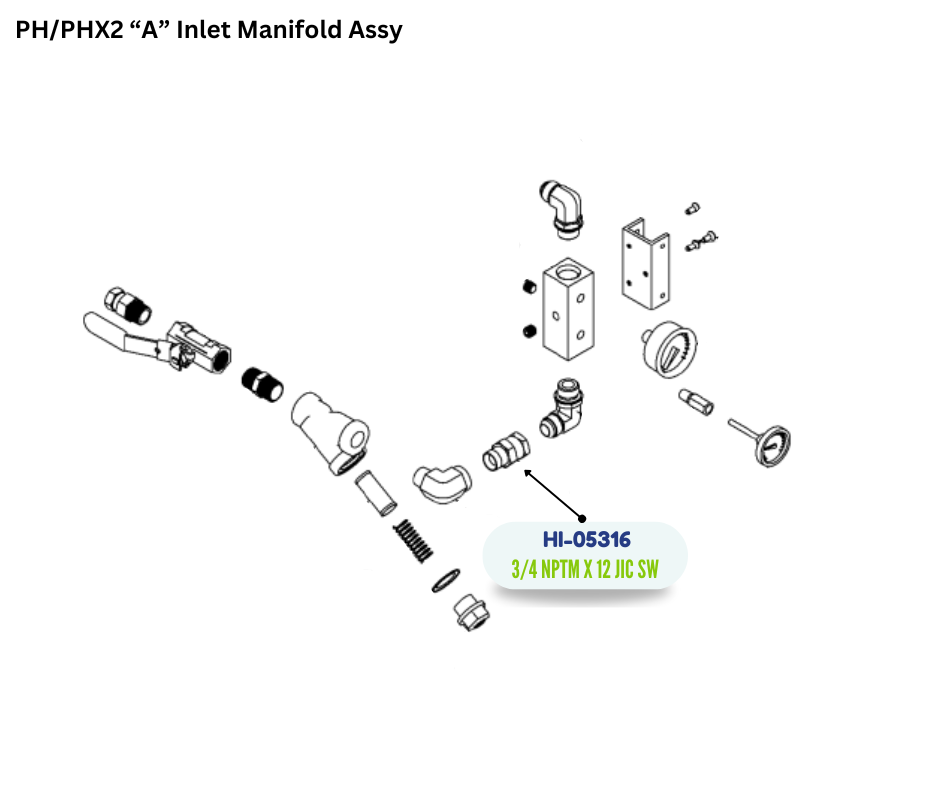 PH/PHX2 “A” Inlet Manifold Assy

HI-05316
3/4 NPTM X 12 JIC SW