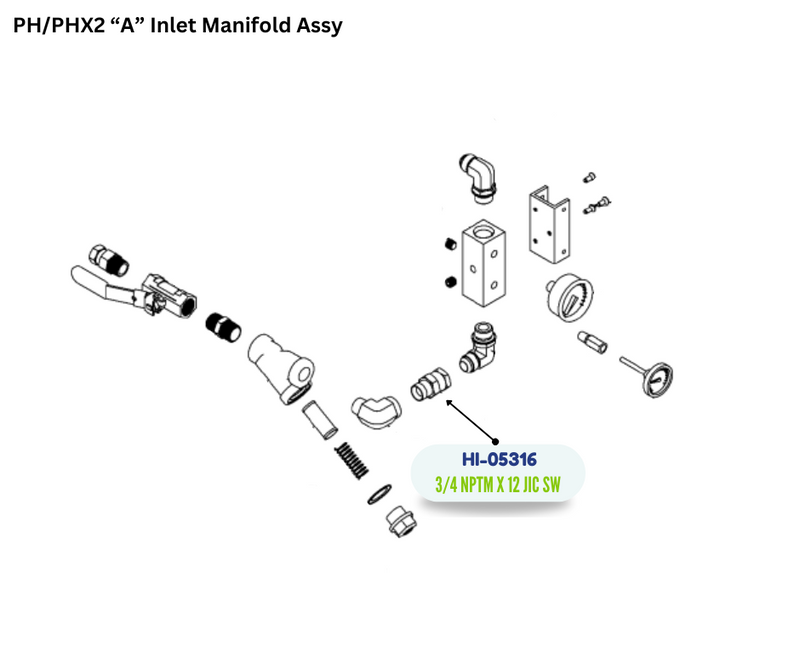 PH/PHX2 “A” Inlet Manifold Assy

HI-05316
3/4 NPTM X 12 JIC SW