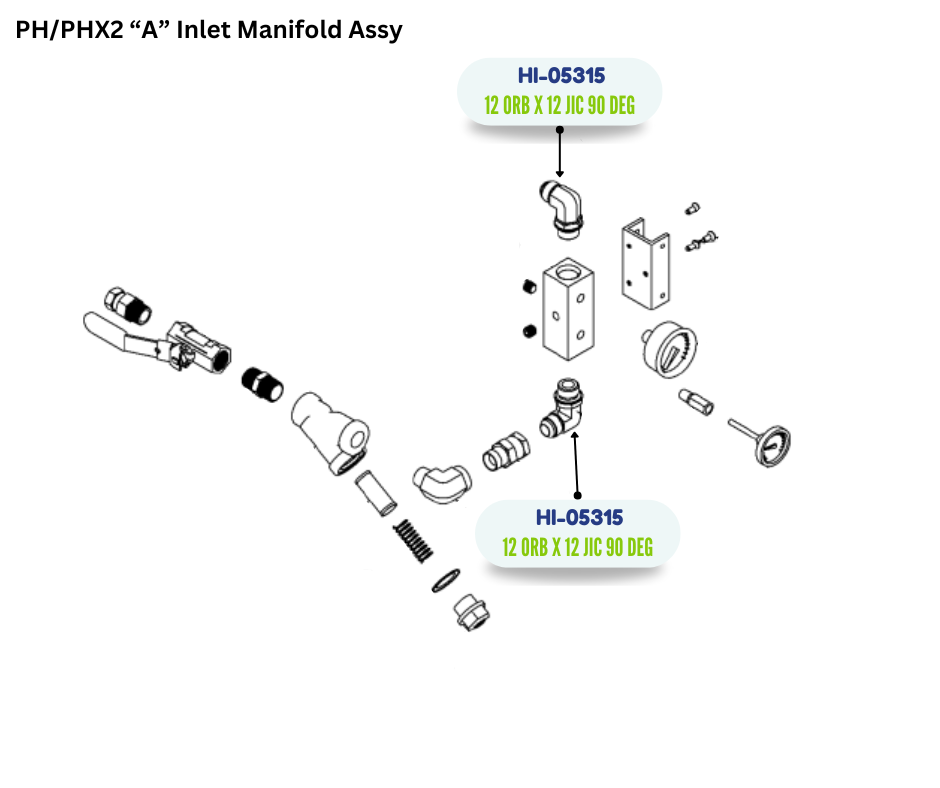 PH/PHX2 “A” Inlet Manifold Assy

HI-05315
12 ORB X 12 JIC 90 DEG

HI-05315
12 ORB X 12 JIC 90 DEG