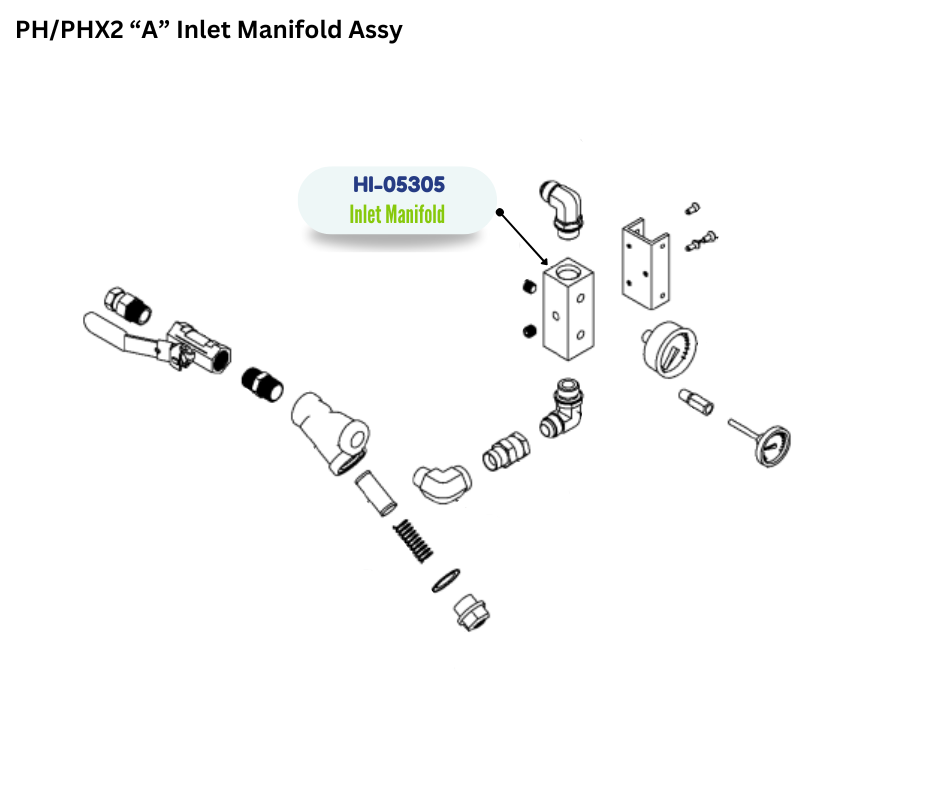 PH/PHX2 “A” Inlet Manifold Assy

HI-05305
Inlet Manifold