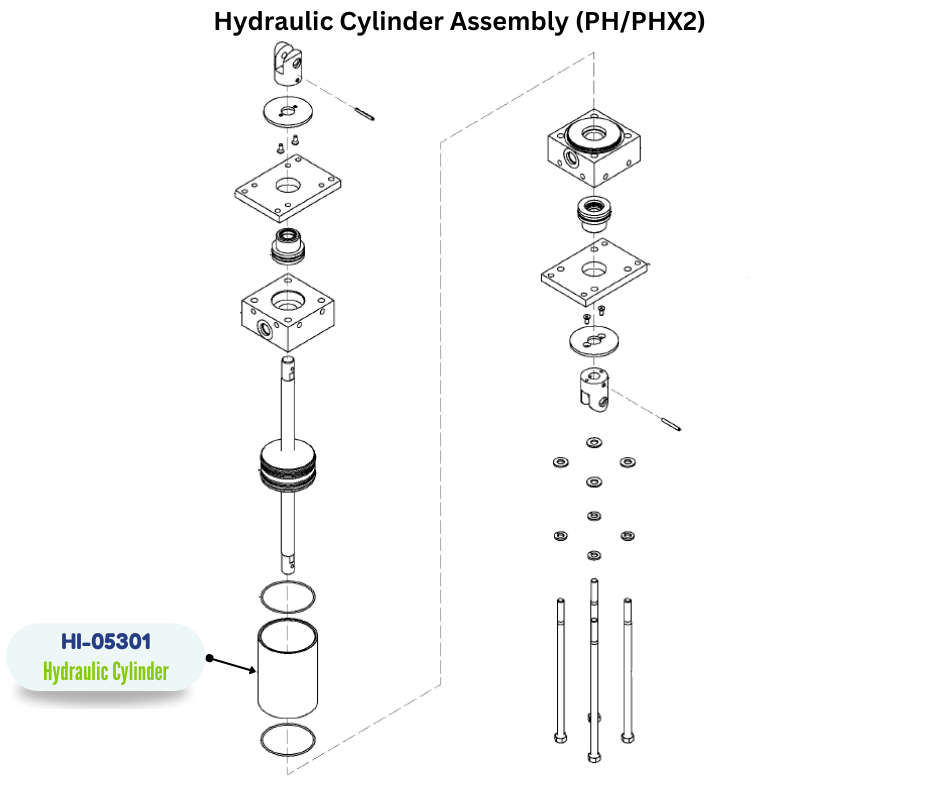 Hydraulic Cylinder Assembly (PH/PHX2)

HI-05301
Hydraulic Cylinder