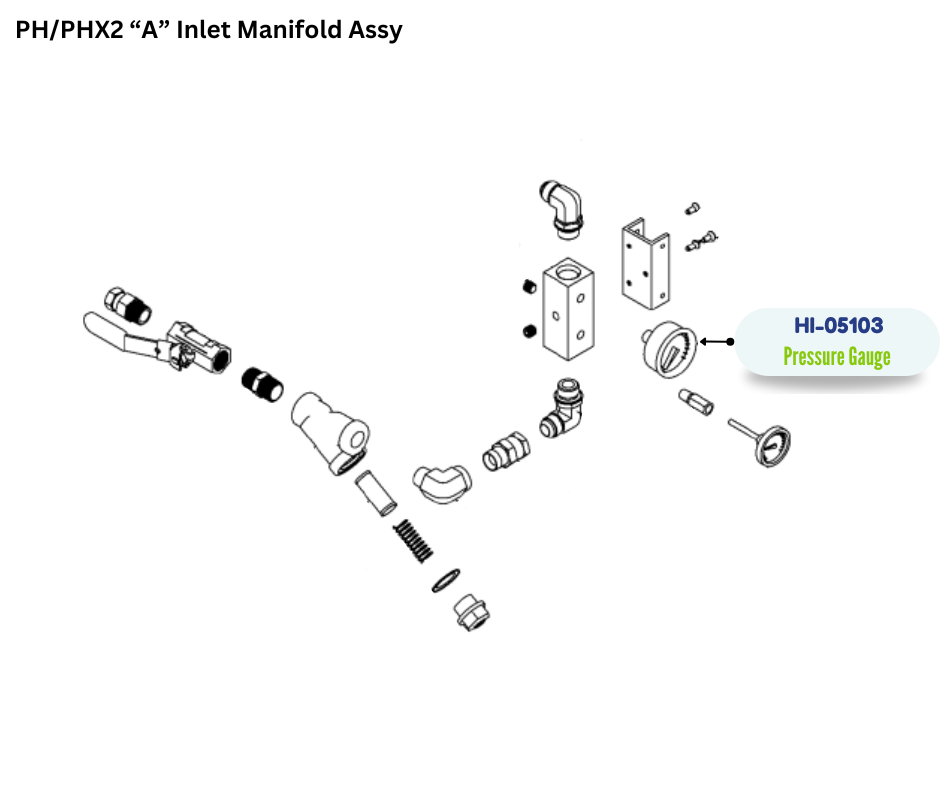 PH/PHX2 “A” Inlet Manifold Assy

HI-05103
Pressure Gauge