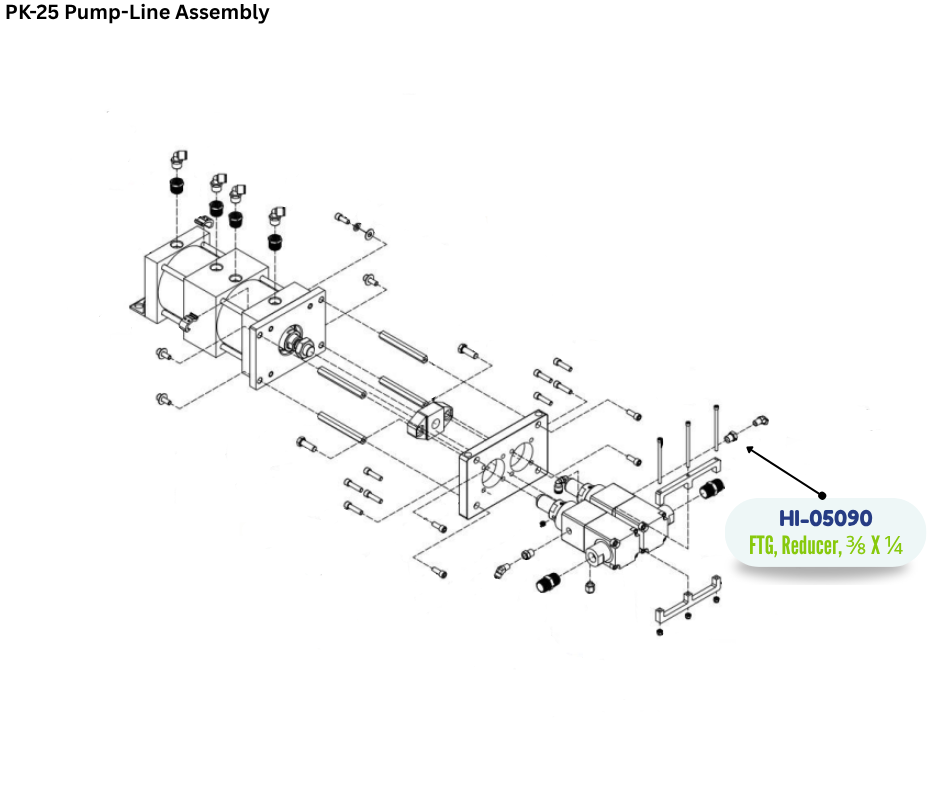 PK-25 Pump-Line Assembly

HI-05090
FTG, Reducer, ⅜ X ¼