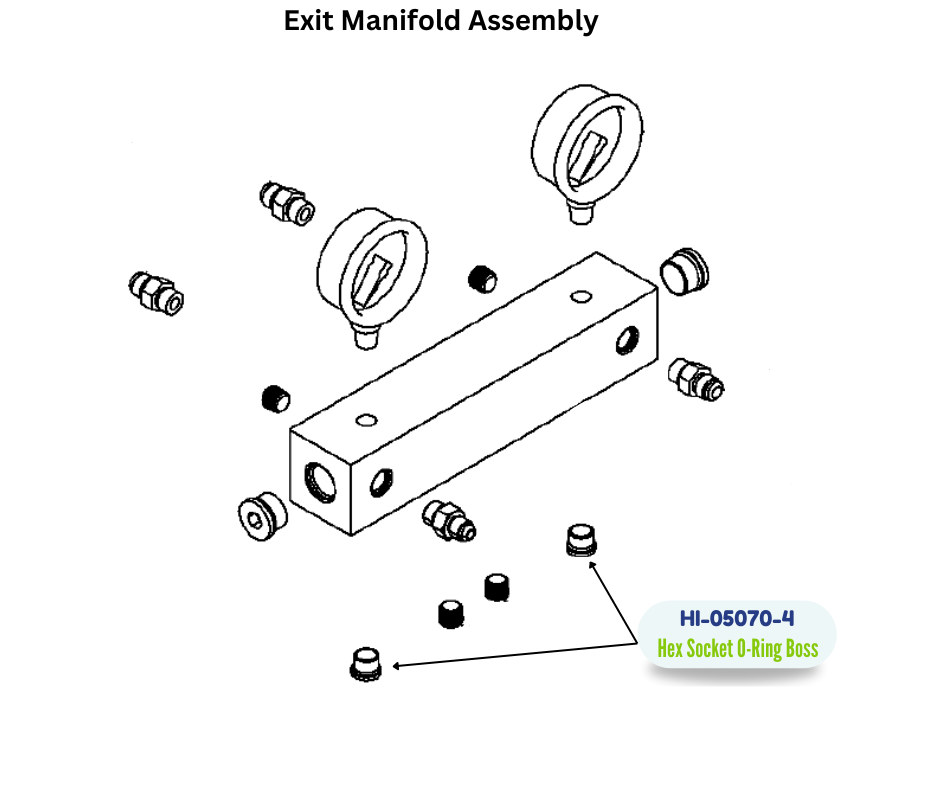 Exit Manifold Assembly

HI-05070-4
Hex Socket O-Ring Boss