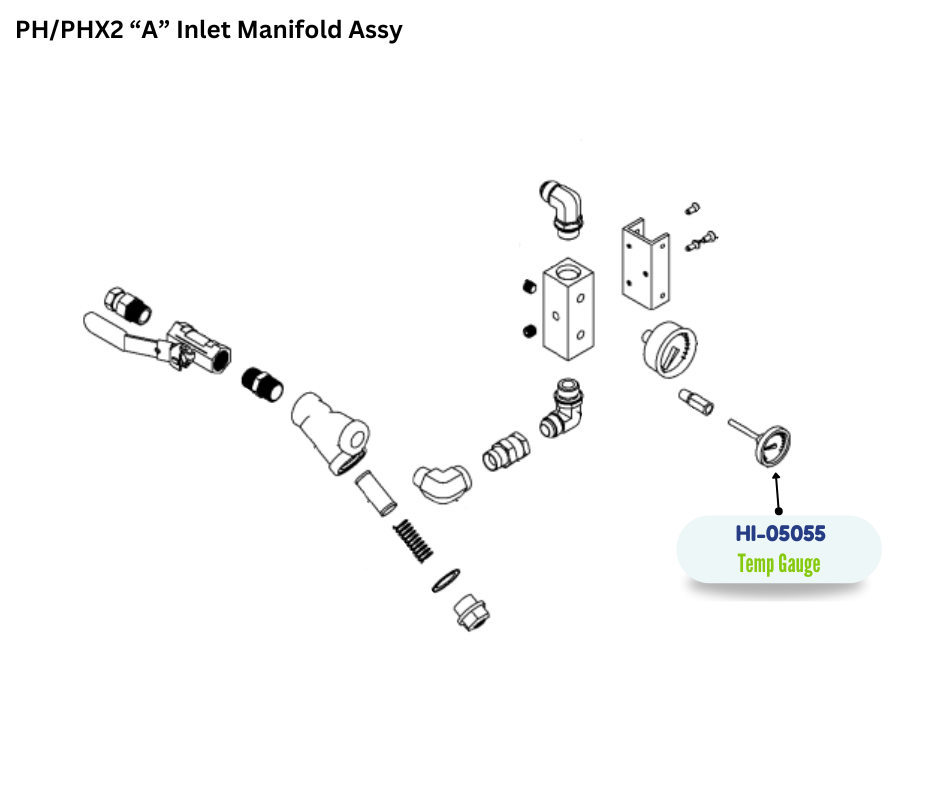 PH/PHX2 “A” Inlet Manifold Assy

HI-05055
Temp Gauge