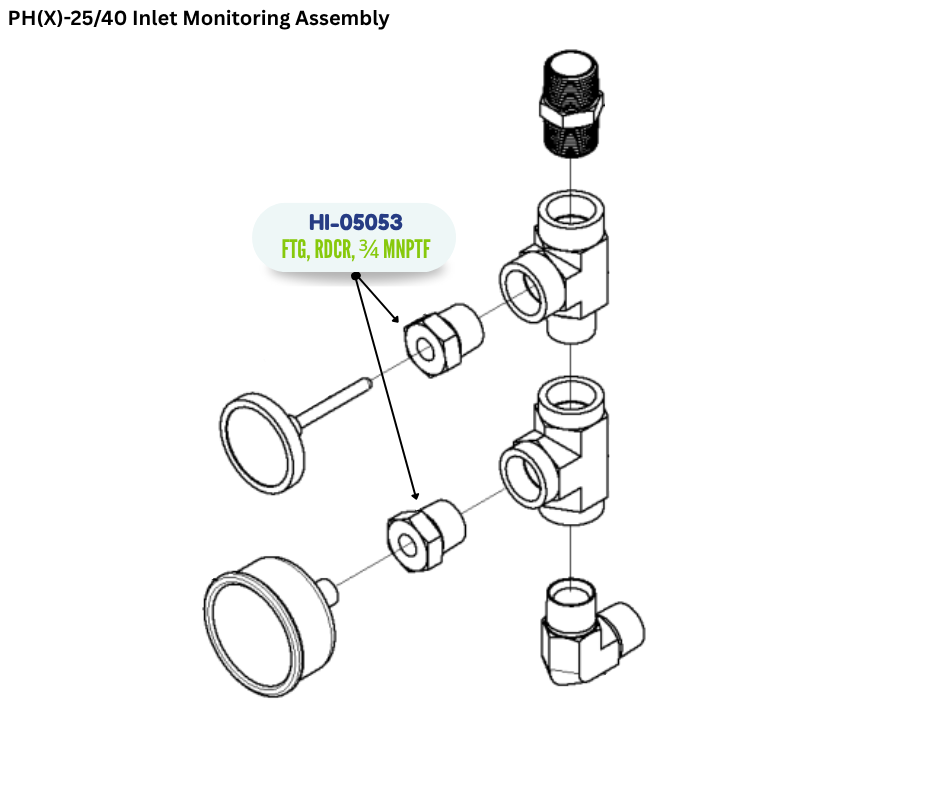 PH(X)-25/40 Inlet Monitoring Assembly

HI-05053
FTG, RDCR, ¾ MNPTF