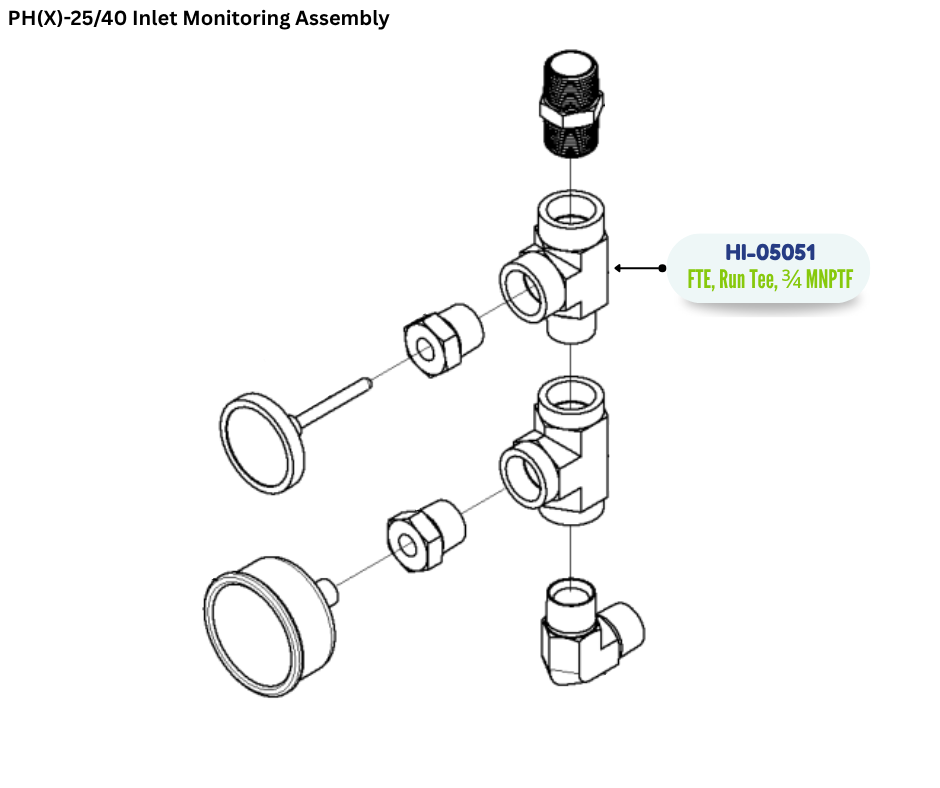 PH(X)-25/40 Inlet Monitoring Assembly

HI-05051
FTE, Run Tee, ¾ MNPTF