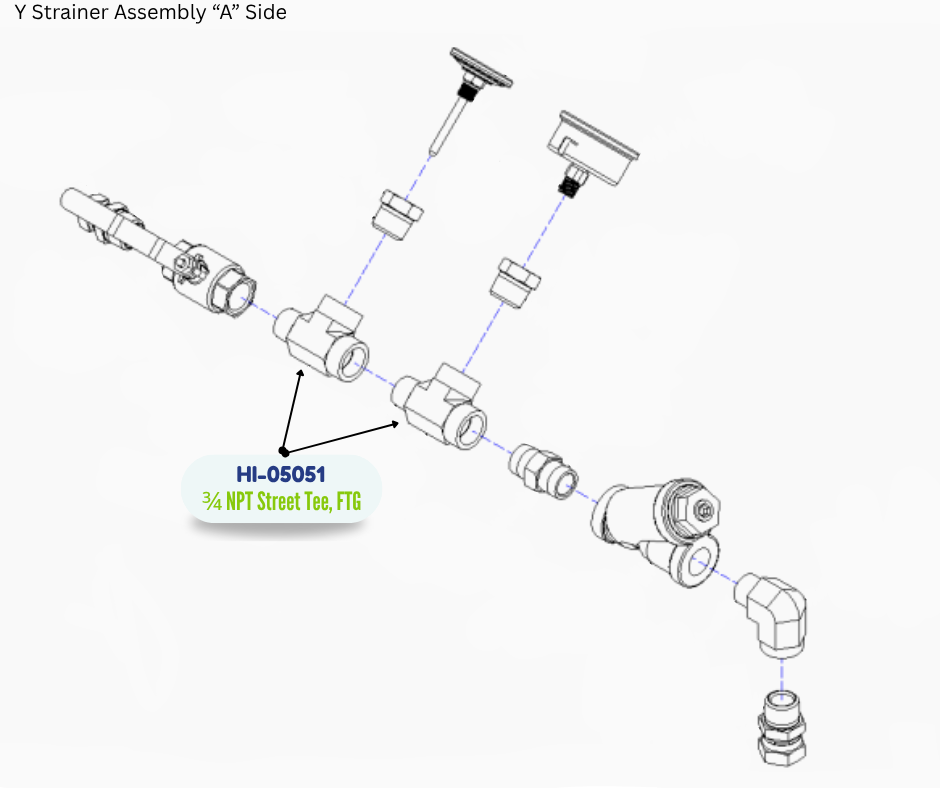 Y Strainer Assembly “A” Side

HI-05051
¾ NPT Street Tee, FTG