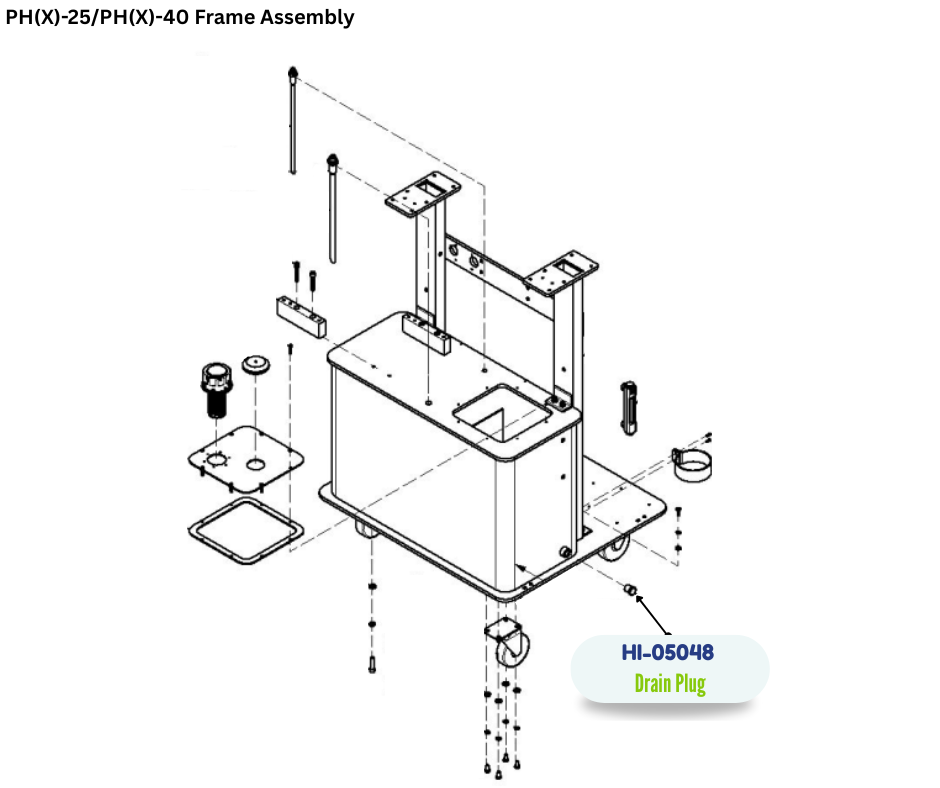 PH(X)-25/PH(X)-40 Frame Assembly

HI-05048
Drain Plug