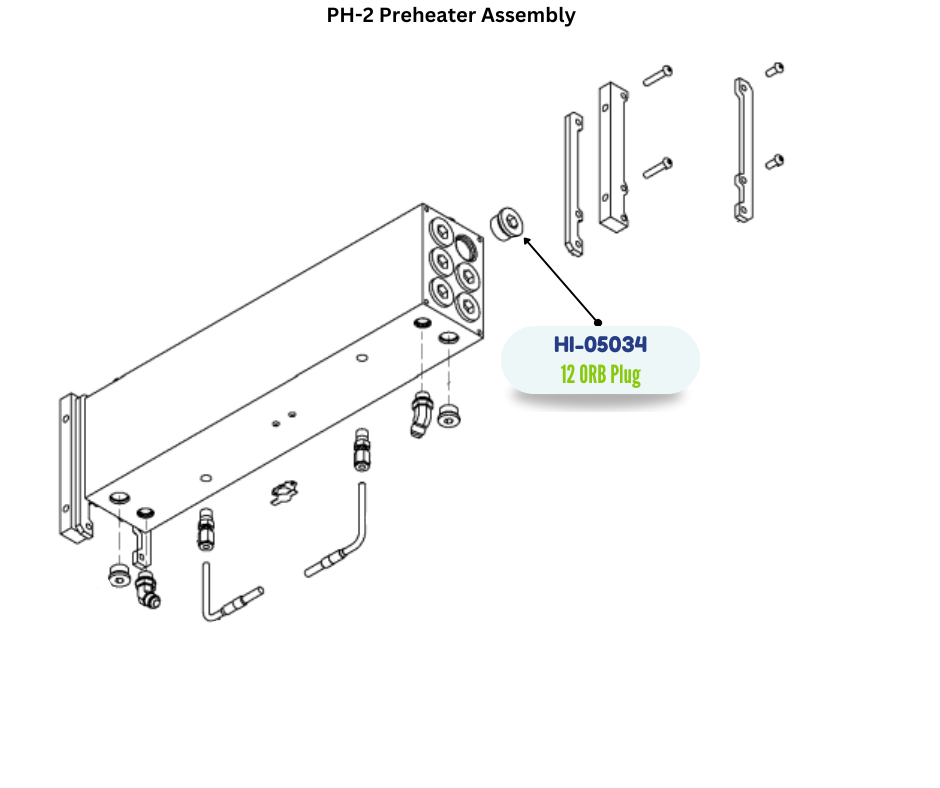 PH-2 Preheater Assembly

HI-05034
12 ORB Plug