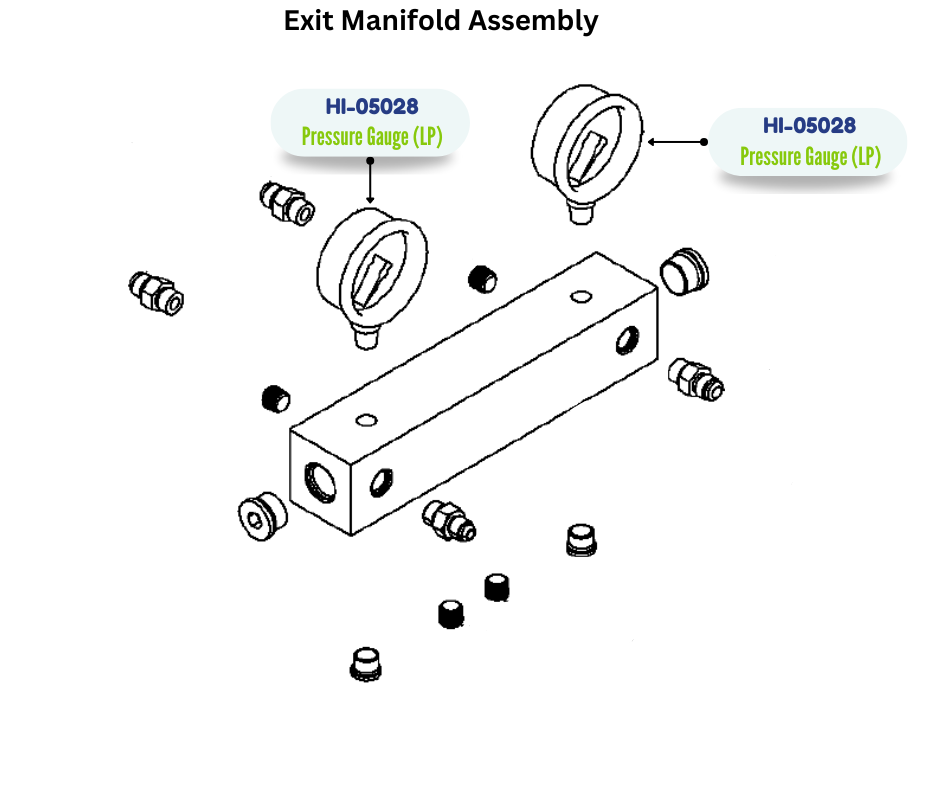 Exit Manifold Assembly

HI-05028
Pressure Gauge (LP)

HI-05028
Pressure Gauge (LP)