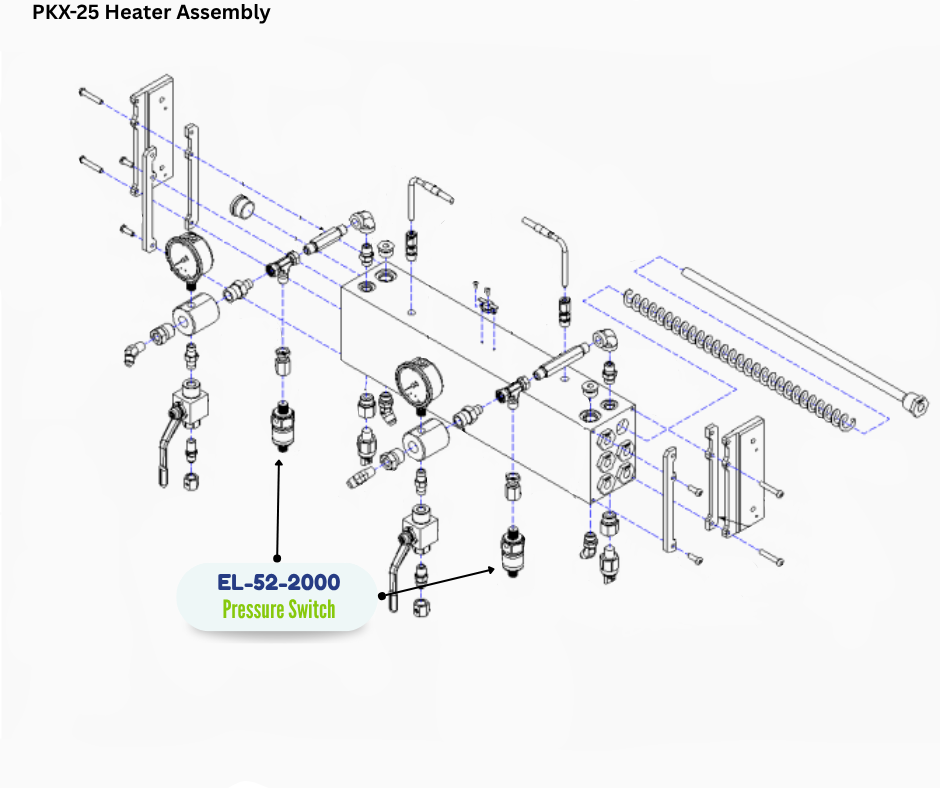 PKX-25 Heater Assembly

EL-52-2000
Pressure Switch