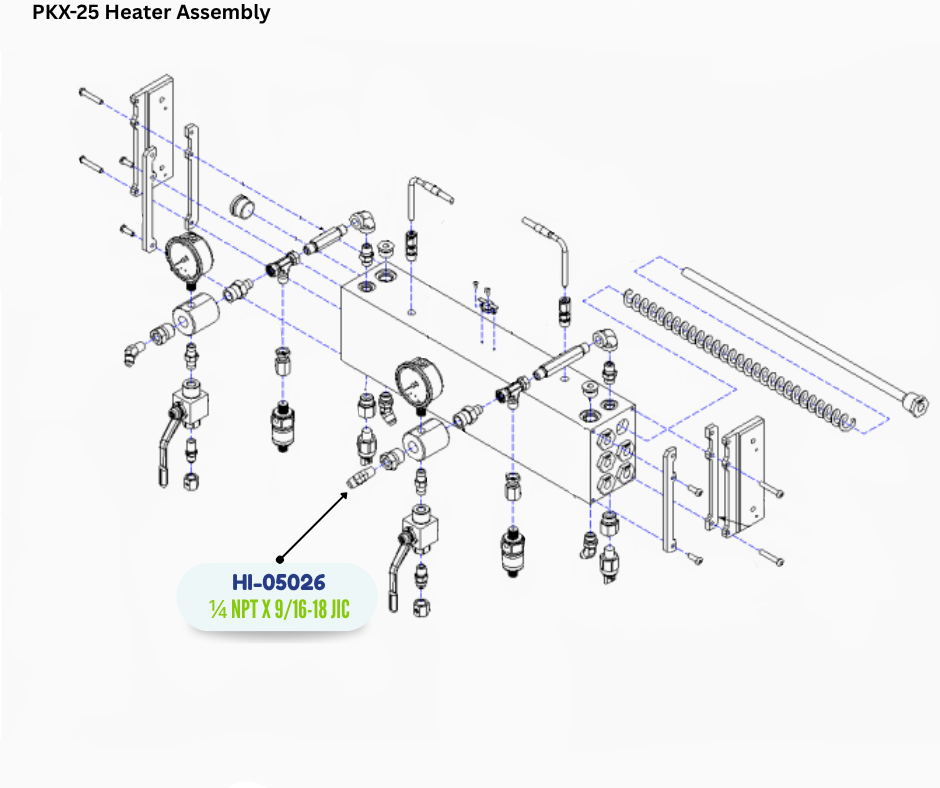 PKX-25 Heater Assembly

HI-05026
¼ NPT X 9/16-18 JIC